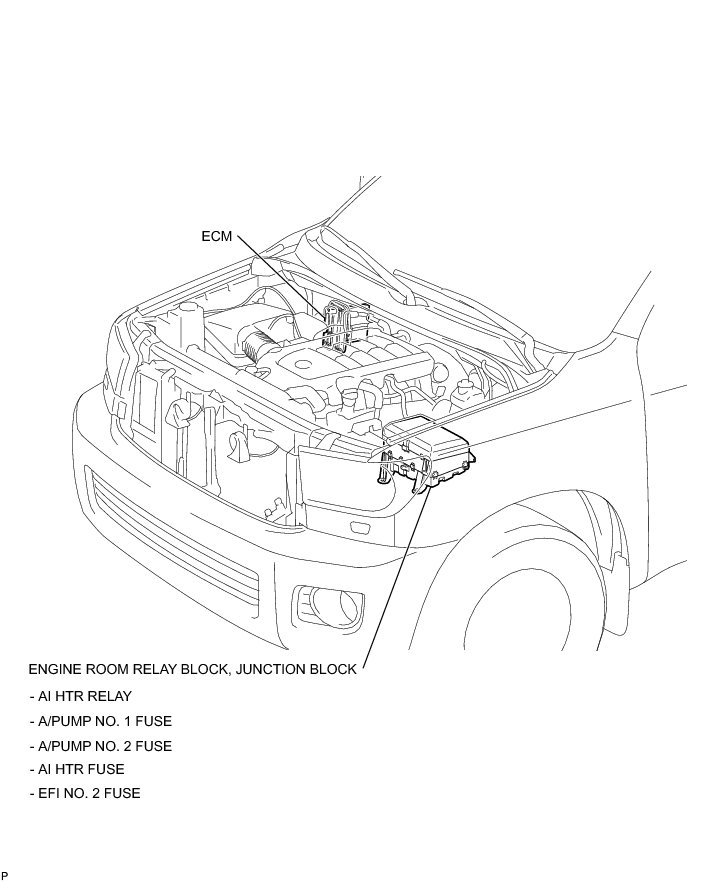 ECM

ENGINE ROOM RELAY BLOCK, JUNCTION BLOCK
- AI HTR RELAY
- A/PUMP NO. 1 FUSE
- A/PUMP NO. 2 FUSE
- AI HTR FUSE
- EFI NO. 2 FUSE

P