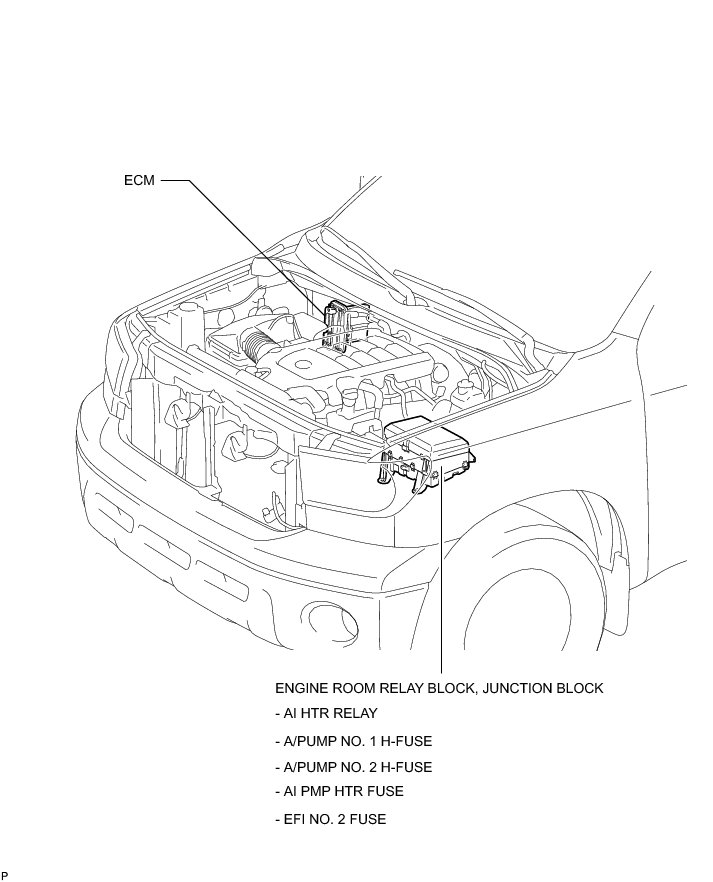 ECM

ENGINE ROOM RELAY BLOCK, JUNCTION BLOCK
- AI HTR RELAY
- A/PUMP NO. 1 H-FUSE
- A/PUMP NO. 2 H-FUSE
- AI PMP HTR FUSE
- EFI NO. 2 FUSE

P