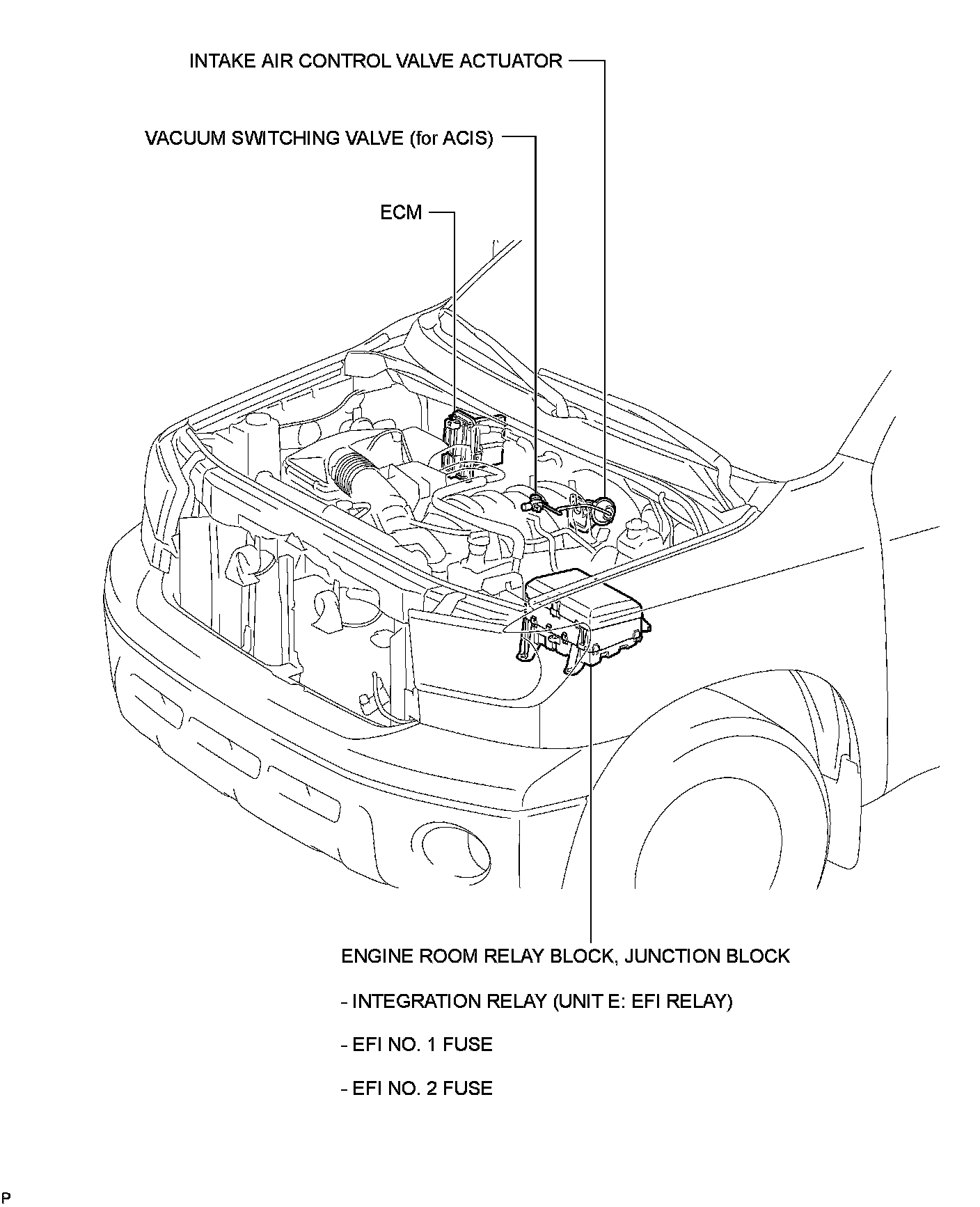 INTAKE AIR CONTROL VALVE ACTUATOR

VACUUM SWITCHING VALVE (for ACIS)

ECM

ENGINE ROOM RELAY BLOCK, JUNCTION BLOCK

- INTEGRATION RELAY (UNIT E: EFI RELAY)

- EFI NO. 1 FUSE

- EFI NO. 2 FUSE

P