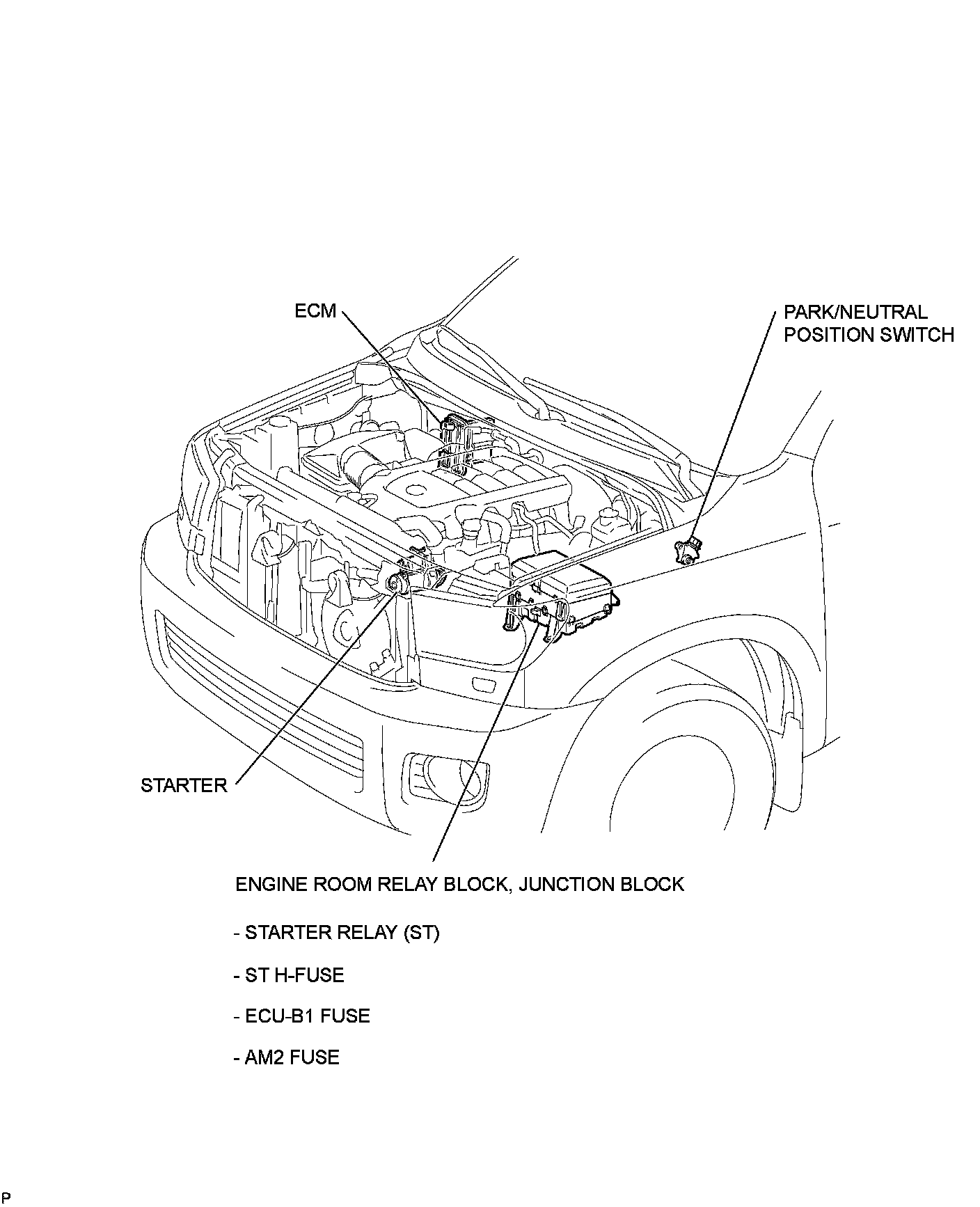 ECM

PARK/NEUTRAL POSITION SWITCH

STARTER

ENGINE ROOM RELAY BLOCK, JUNCTION BLOCK

- STARTER RELAY (ST)

- ST H-FUSE

- ECU-B1 FUSE

- AM2 FUSE

P