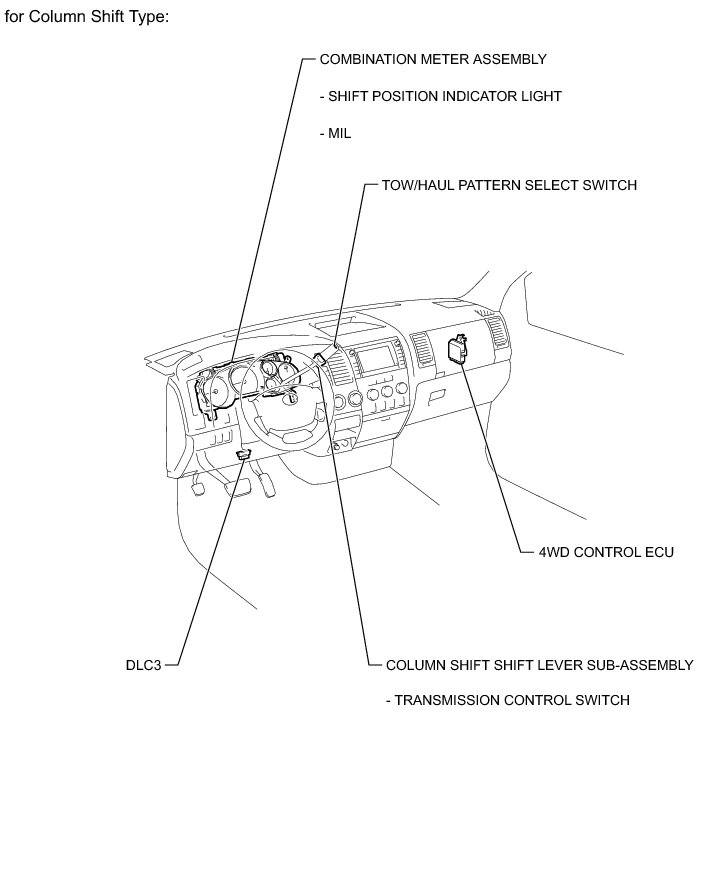 for Column Shift Type:

COMBINATION METER ASSEMBLY

- SHIFT POSITION INDICATOR LIGHT

- MIL

TOW/HAUL PATTERN SELECT SWITCH

4WD CONTROL ECU

DLC3

COLUMN SHIFT SHIFT LEVER SUB-ASSEMBLY

- TRANSMISSION CONTROL SWITCH