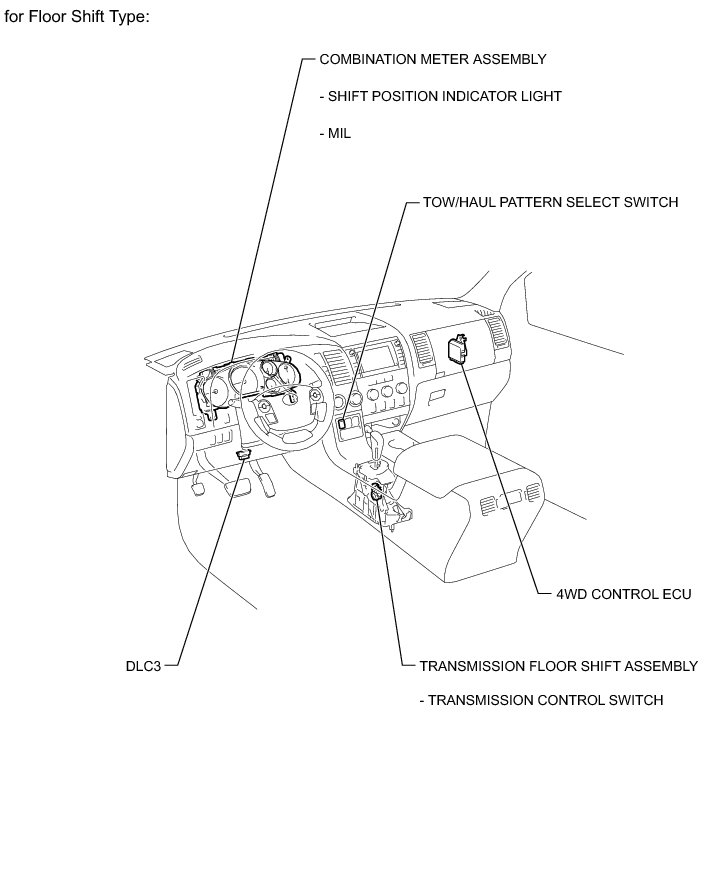 for Floor Shift Type:

COMBINATION METER ASSEMBLY

- SHIFT POSITION INDICATOR LIGHT

- MIL

TOW/HAUL PATTERN SELECT SWITCH

4WD CONTROL ECU

DLC3

TRANSMISSION FLOOR SHIFT ASSEMBLY

- TRANSMISSION CONTROL SWITCH