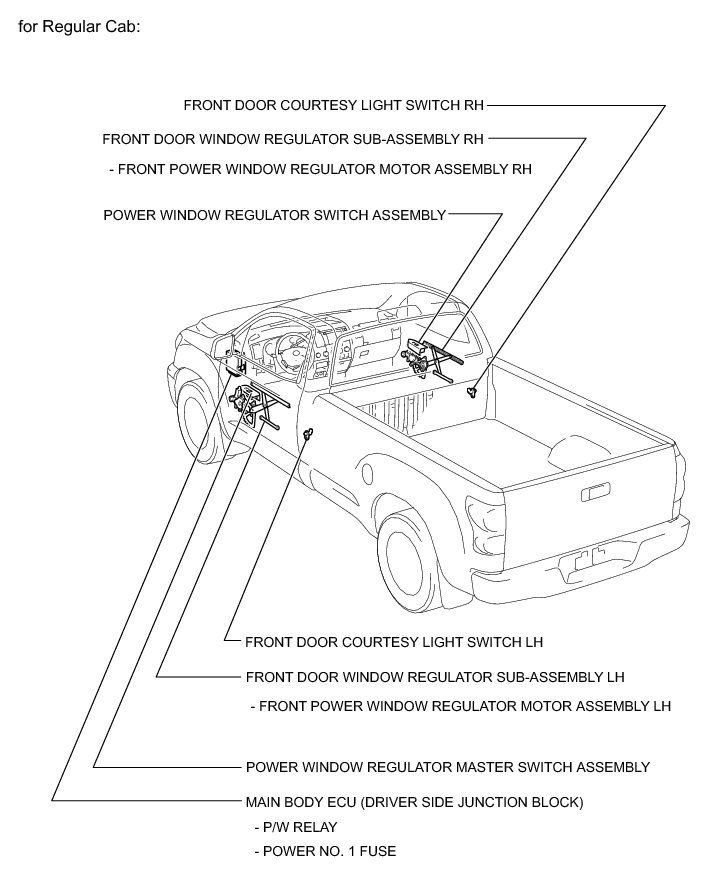 for Regular Cab:

FRONT DOOR COURTESY LIGHT SWITCH RH

FRONT DOOR WINDOW REGULATOR SUB-ASSEMBLY RH

- FRONT POWER WINDOW REGULATOR MOTOR ASSEMBLY RH

POWER WINDOW REGULATOR SWITCH ASSEMBLY

FRONT DOOR COURTESY LIGHT SWITCH LH

FRONT DOOR WINDOW REGULATOR SUB-ASSEMBLY LH

- FRONT POWER WINDOW REGULATOR MOTOR ASSEMBLY LH

POWER WINDOW REGULATOR MASTER SWITCH ASSEMBLY

MAIN BODY ECU (DRIVER SIDE JUNCTION BLOCK)

- P/W RELAY

- POWER NO. 1 FUSE