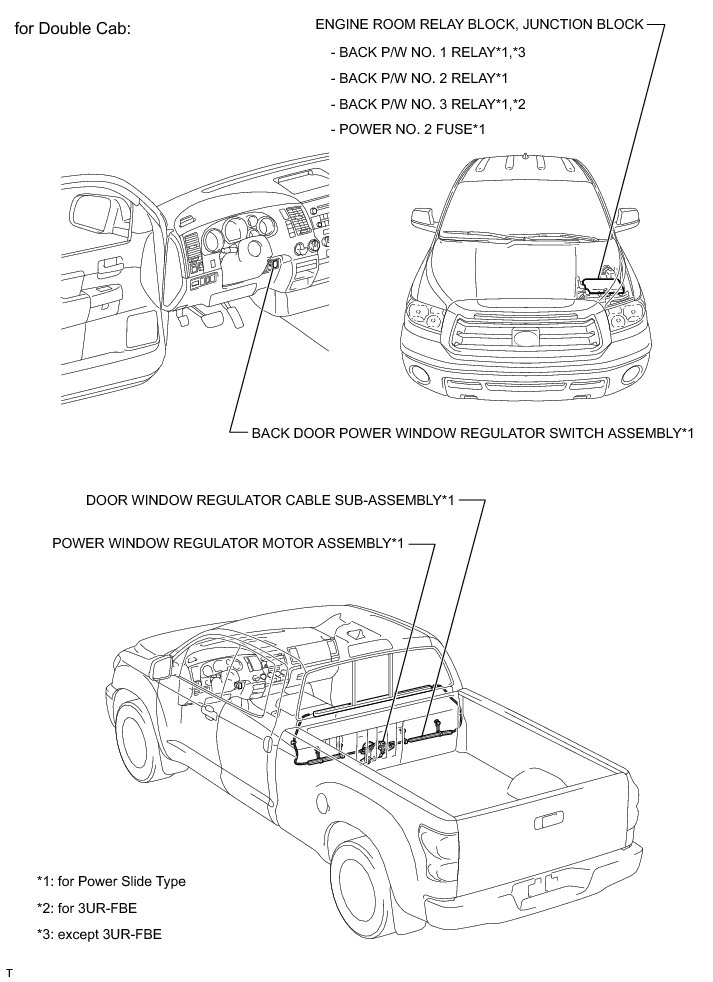 for Double Cab:

ENGINE ROOM RELAY BLOCK, JUNCTION BLOCK
- BACK P/W NO. 1 RELAY*1,*3
- BACK P/W NO. 2 RELAY*1
- BACK P/W NO. 3 RELAY*1,*2
- POWER NO. 2 FUSE*1

BACK DOOR POWER WINDOW REGULATOR SWITCH ASSEMBLY*1

DOOR WINDOW REGULATOR CABLE SUB-ASSEMBLY*1

POWER WINDOW REGULATOR MOTOR ASSEMBLY*1

*1: for Power Slide Type
*2: for 3UR-FBE
*3: except 3UR-FBE

T