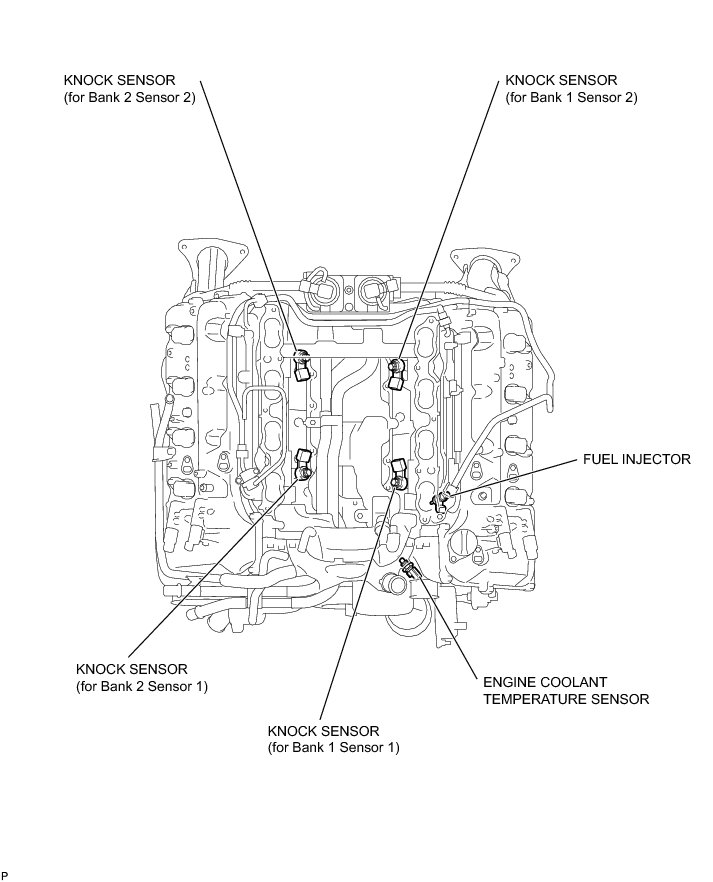 KNOCK SENSOR
(for Bank 2 Sensor 2)

KNOCK SENSOR
(for Bank 1 Sensor 2)

FUEL INJECTOR

KNOCK SENSOR
(for Bank 2 Sensor 1)

ENGINE COOLANT
TEMPERATURE SENSOR

KNOCK SENSOR
(for Bank 1 Sensor 1)

P