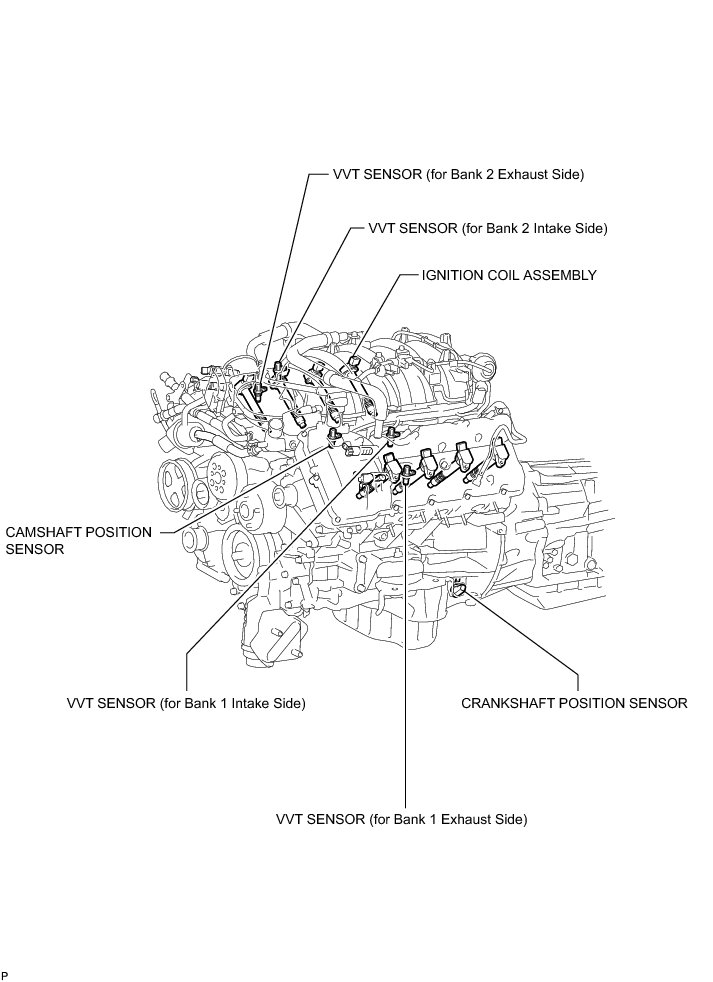 VVT SENSOR (for Bank 2 Exhaust Side)

VVT SENSOR (for Bank 2 Intake Side)

IGNITION COIL ASSEMBLY

CAMSHAFT POSITION SENSOR

VVT SENSOR (for Bank 1 Intake Side)

CRANKSHAFT POSITION SENSOR

VVT SENSOR (for Bank 1 Exhaust Side)

P