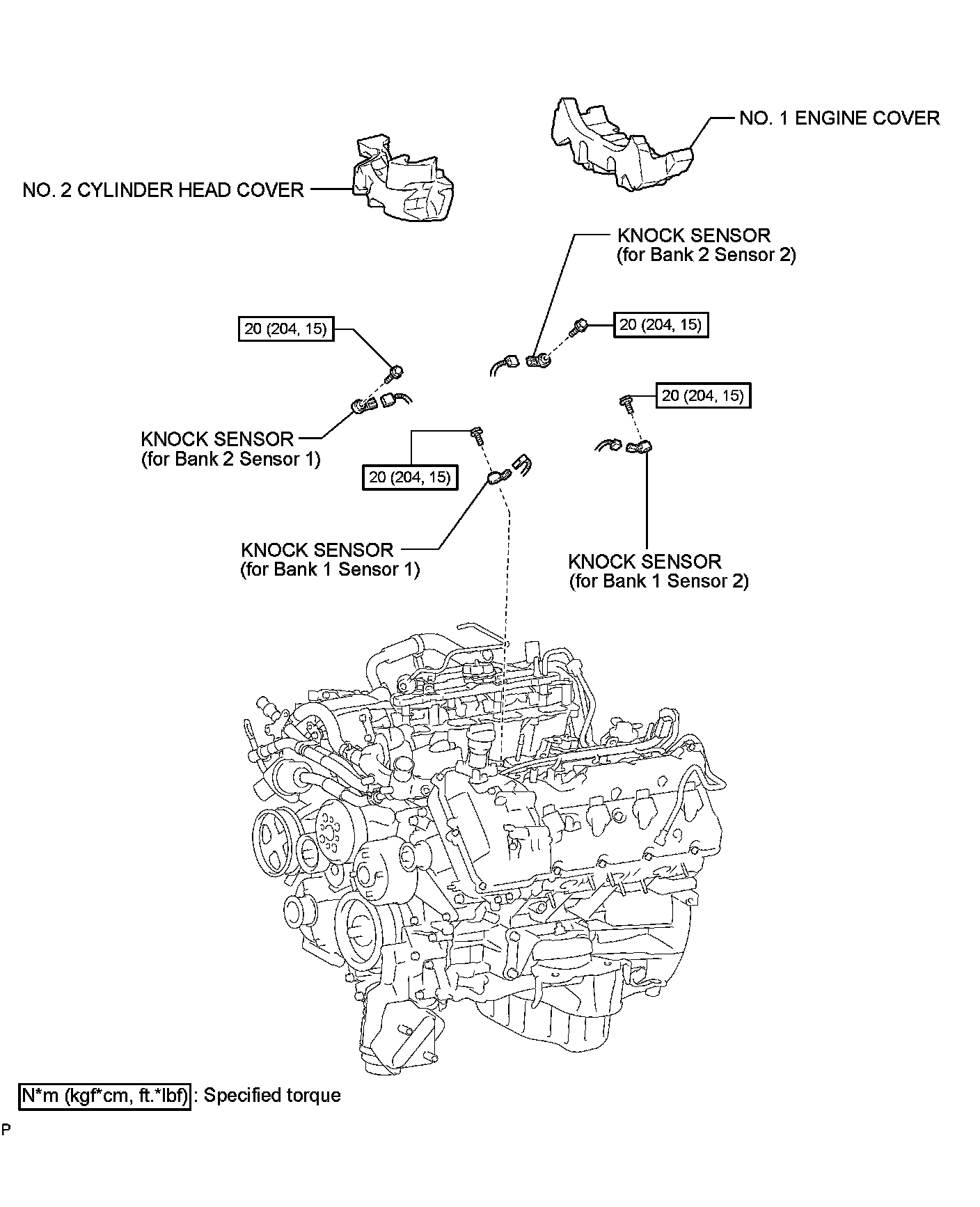 NO. 1 ENGINE COVER

NO. 2 CYLINDER HEAD COVER

KNOCK SENSOR
(for Bank 2 Sensor 2)

20 (204, 15)

20 (204, 15)

20 (204, 15)

KNOCK SENSOR
(for Bank 2 Sensor 1)

20 (204, 15)

KNOCK SENSOR
(for Bank 1 Sensor 1)

KNOCK SENSOR
(for Bank 1 Sensor 2)

N*m (kgf*cm, ft.*lbf) : Specified torque

P