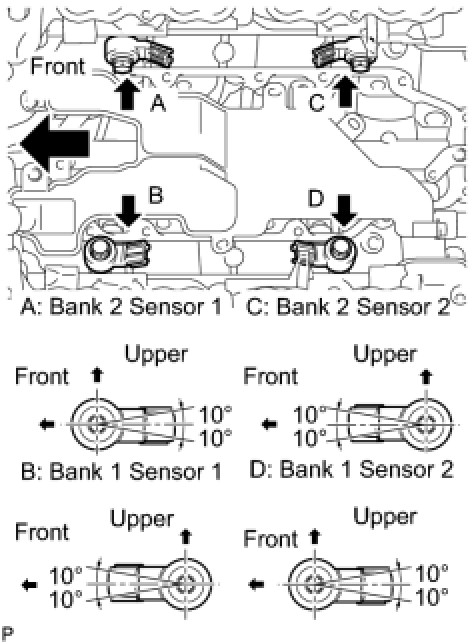 Front

A

C

B

D

A: Bank 2 Sensor 1

C: Bank 2 Sensor 2

Upper

Front

10°

10°

Upper

Front

10°

10°

B: Bank 1 Sensor 1

D: Bank 1 Sensor 2

Upper

Front

10°

10°

Upper

Front

10°

10°

P