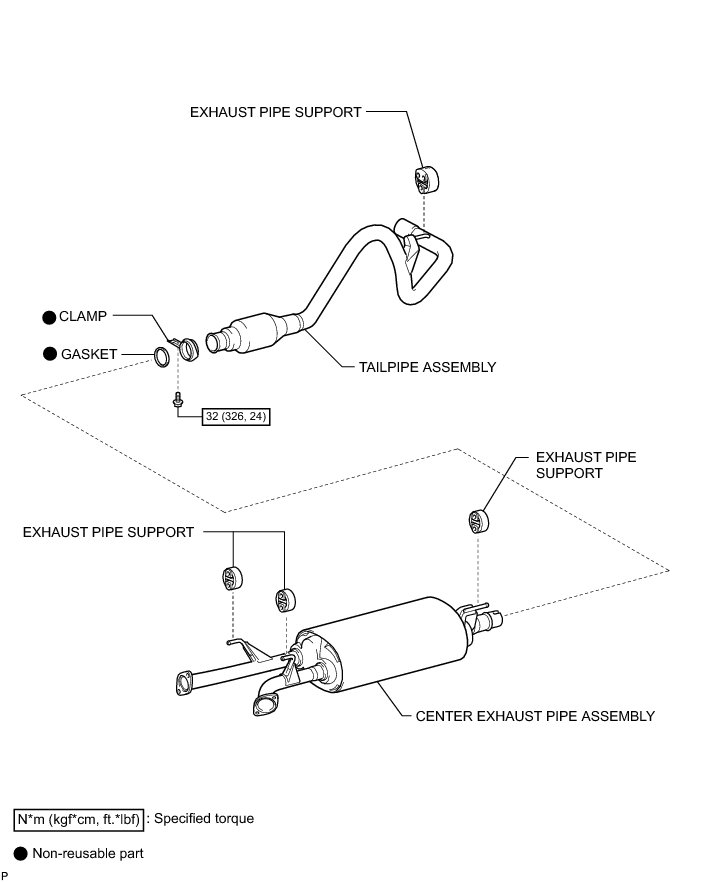 EXHAUST PIPE SUPPORT

● CLAMP

● GASKET

TAILPIPE ASSEMBLY

32 (326, 24)

EXHAUST PIPE SUPPORT

EXHAUST PIPE SUPPORT

CENTER EXHAUST PIPE ASSEMBLY

N*m (kgf*cm, ft.*lbf) : Specified torque

● Non-reusable part

P