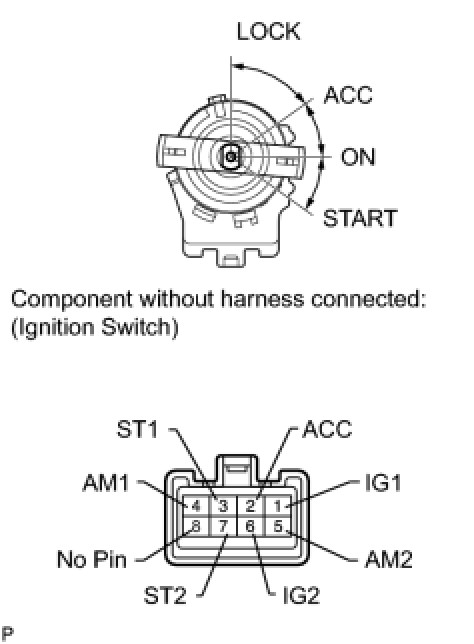 LOCK
ACC
ON
START

Component without harness connected:
(Ignition Switch)

ST1
ACC
AM1
IG1
4
3
2
1
8
7
6
5
No Pin
AM2
ST2
IG2

P