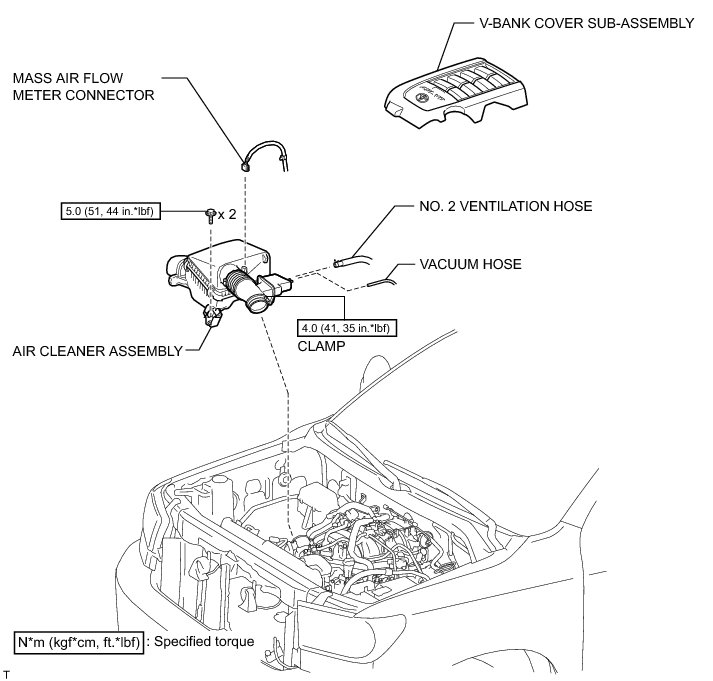 V-BANK COVER SUB-ASSEMBLY

MASS AIR FLOW METER CONNECTOR

5.0 (51, 44 in.*lbf)

x 2

NO. 2 VENTILATION HOSE

VACUUM HOSE

4.0 (41, 35 in.*lbf)

CLAMP

AIR CLEANER ASSEMBLY

N*m (kgf*cm, ft.*lbf) : Specified torque

T