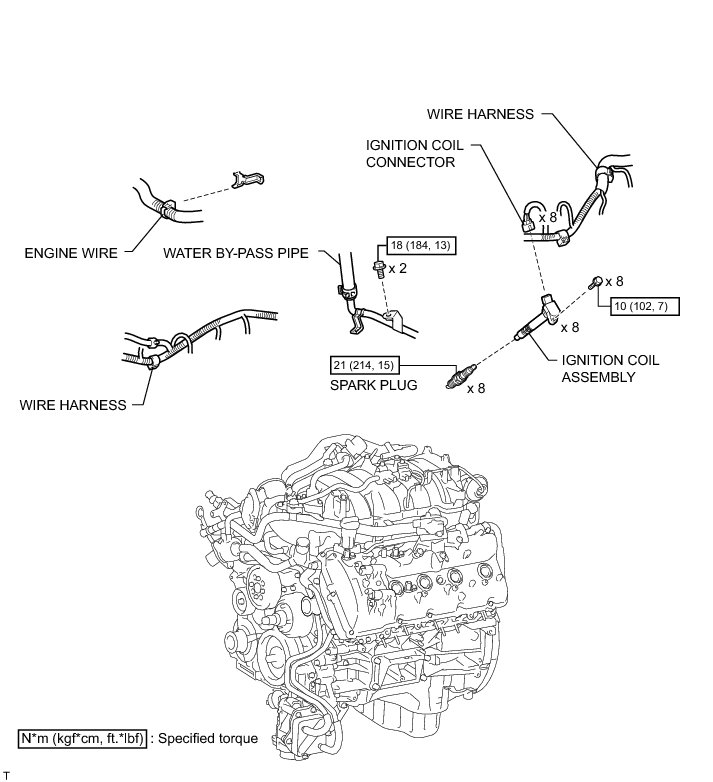 WIRE HARNESS

IGNITION COIL CONNECTOR

x 8

ENGINE WIRE

WATER BY-PASS PIPE

18 (184, 13)

x 2

x 8

10 (102, 7)

x 8

IGNITION COIL ASSEMBLY

21 (214, 15)

SPARK PLUG

x 8

WIRE HARNESS

N*m (kgf*cm, ft.*lbf) : Specified torque

T