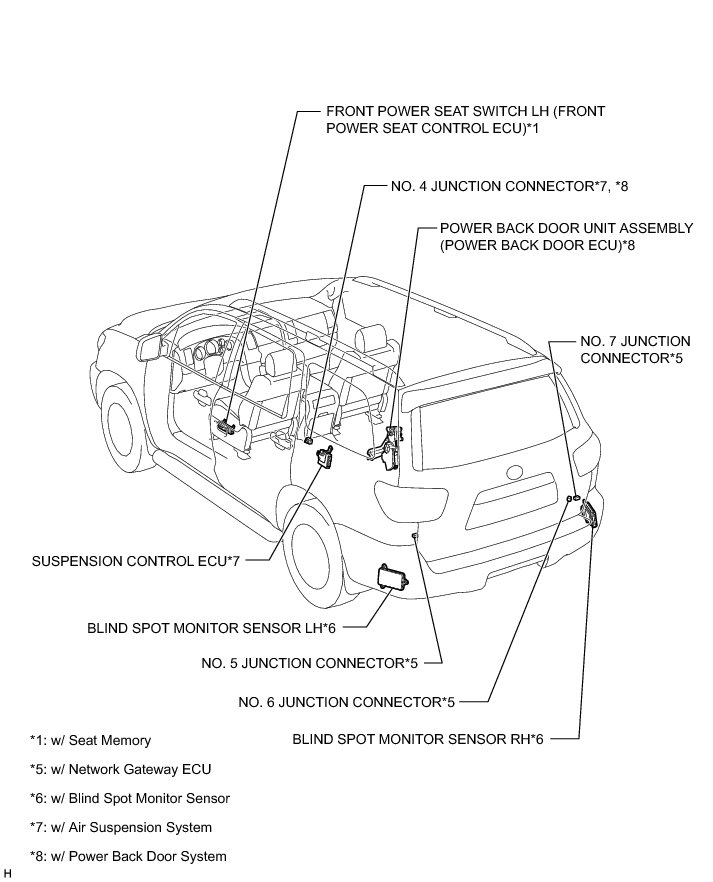 FRONT POWER SEAT SWITCH LH (FRONT POWER SEAT CONTROL ECU)*1

NO. 4 JUNCTION CONNECTOR*7, *8

POWER BACK DOOR UNIT ASSEMBLY (POWER BACK DOOR ECU)*8

NO. 7 JUNCTION CONNECTOR*5

SUSPENSION CONTROL ECU*7

BLIND SPOT MONITOR SENSOR LH*6

NO. 5 JUNCTION CONNECTOR*5

NO. 6 JUNCTION CONNECTOR*5

BLIND SPOT MONITOR SENSOR RH*6

*1: w/ Seat Memory

*5: w/ Network Gateway ECU

*6: w/ Blind Spot Monitor Sensor

*7: w/ Air Suspension System

*8: w/ Power Back Door System

H