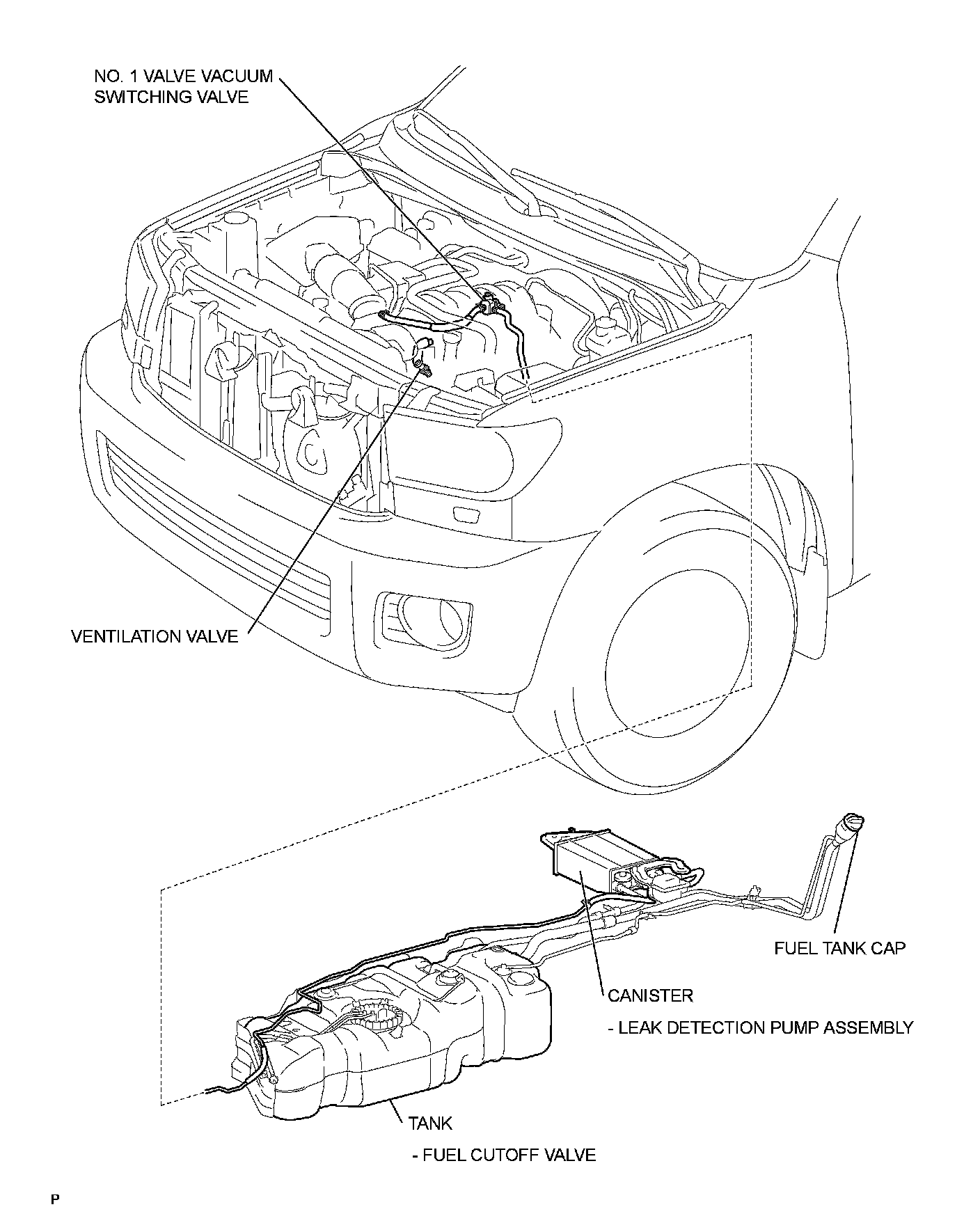 NO. 1 VALVE VACUUM SWITCHING VALVE

VENTILATION VALVE

FUEL TANK CAP

CANISTER
- LEAK DETECTION PUMP ASSEMBLY

TANK
- FUEL CUTOFF VALVE

P