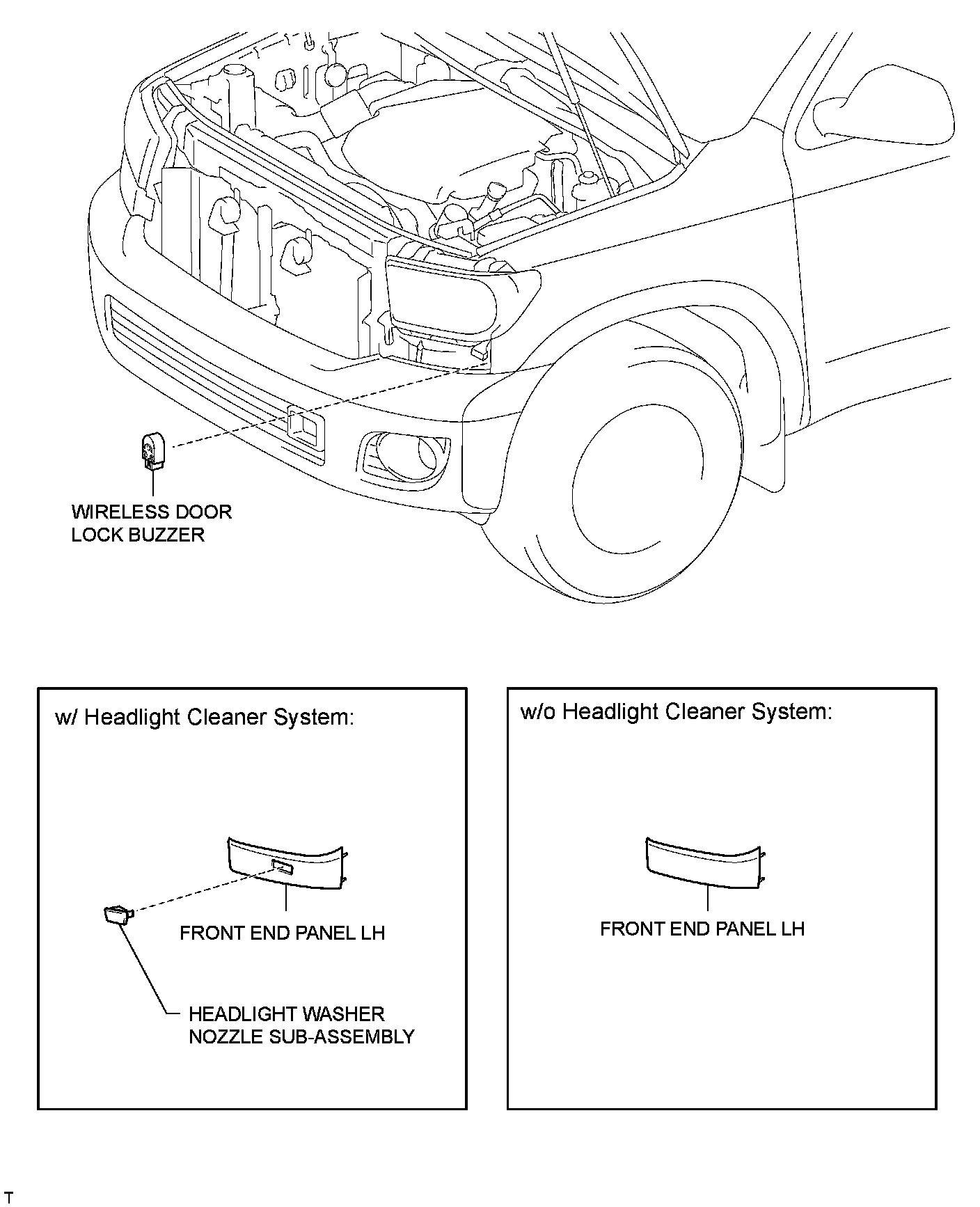 WIRELESS DOOR LOCK BUZZER

w/ Headlight Cleaner System:

FRONT END PANEL LH

HEADLIGHT WASHER NOZZLE SUB-ASSEMBLY

w/o Headlight Cleaner System:

FRONT END PANEL LH

T