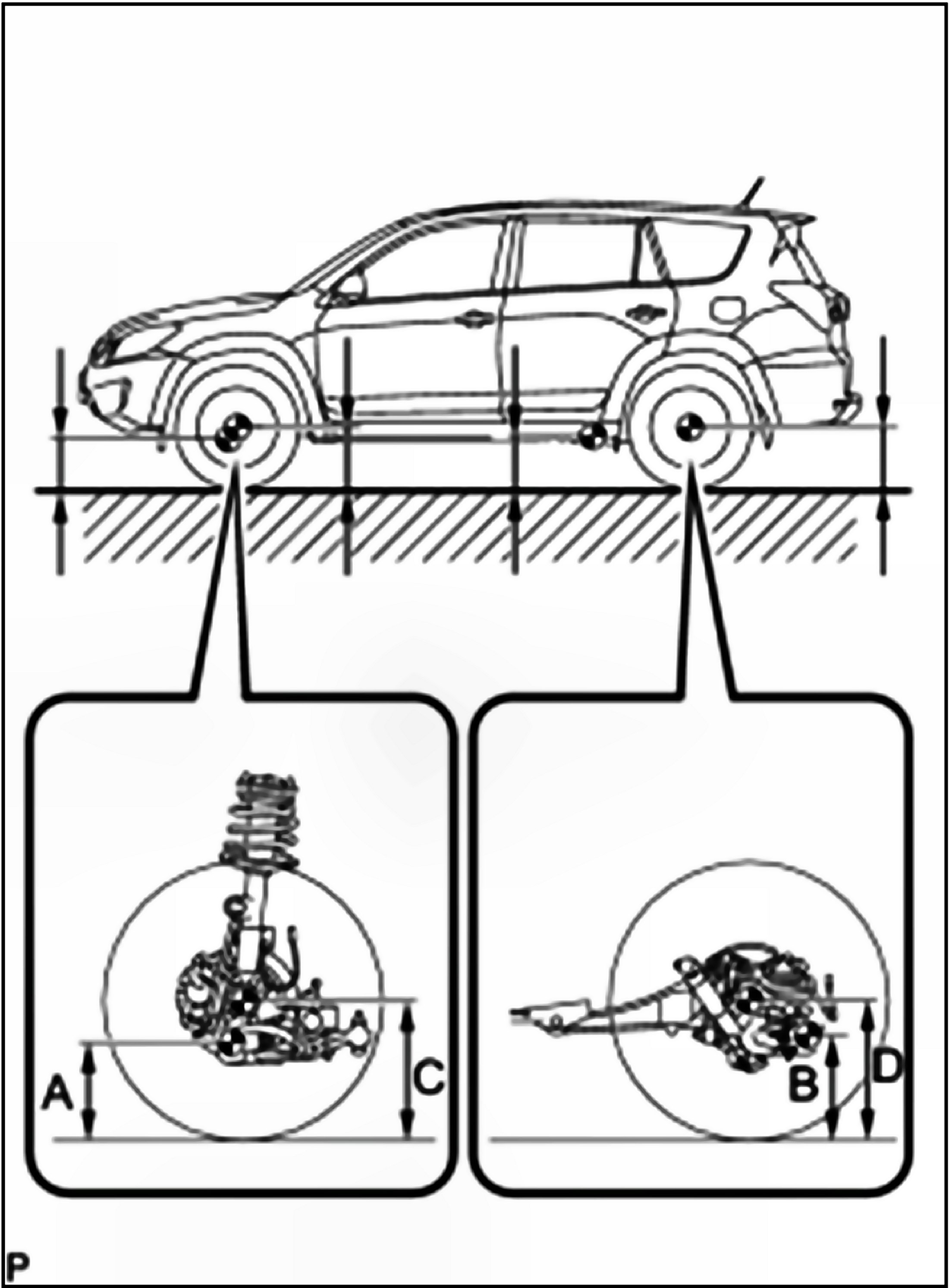 A
C
B
D
P