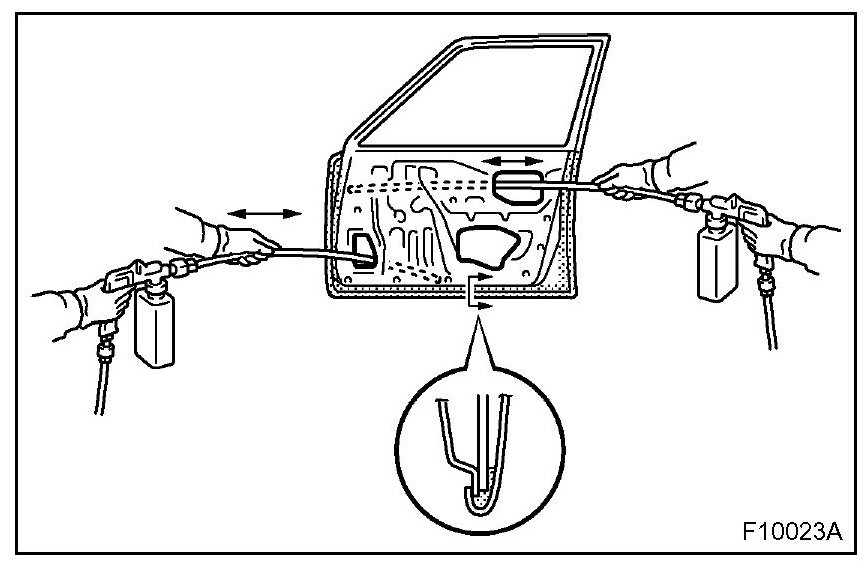 F10023A