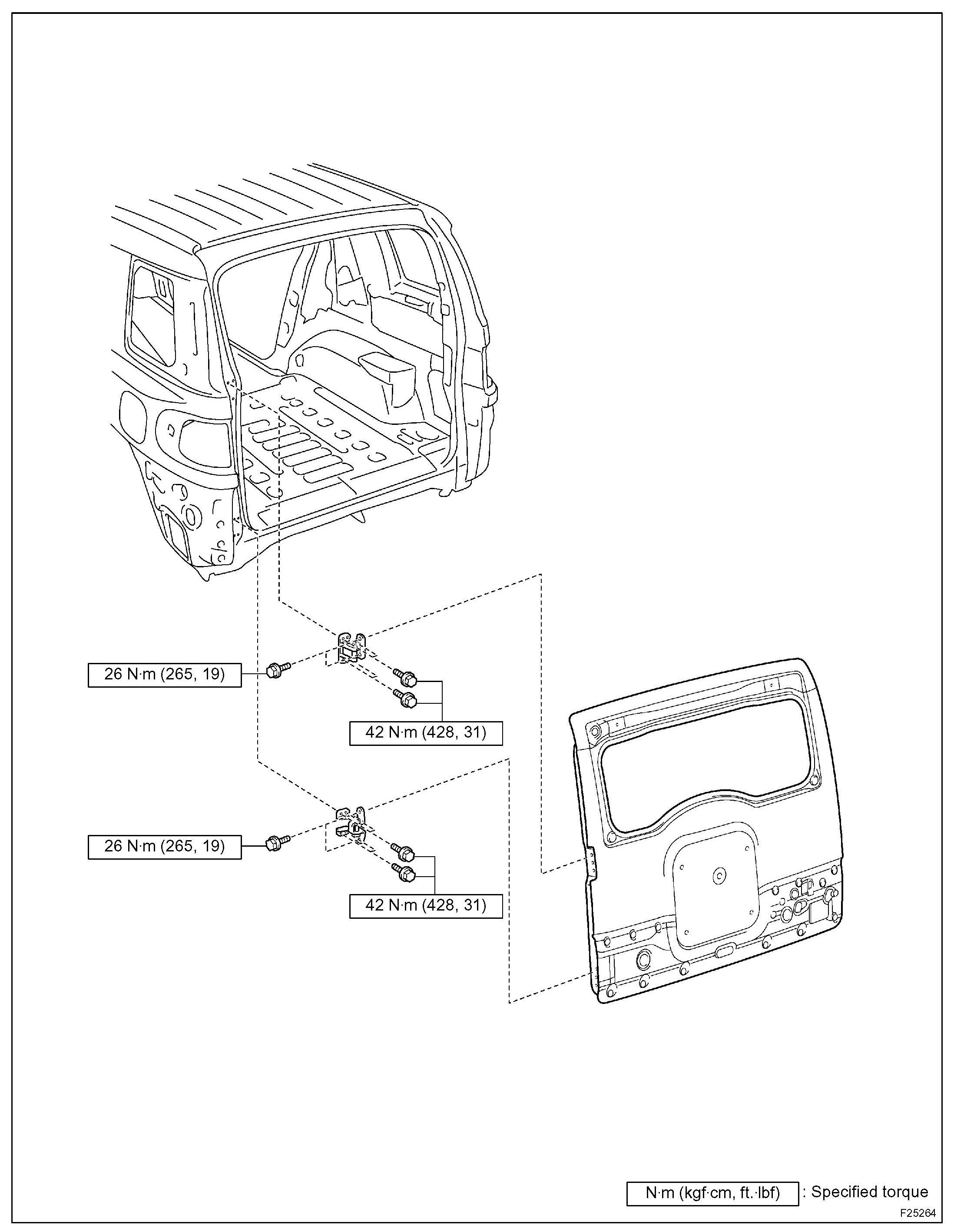 26 N·m (265, 19)

42 N·m (428, 31)

26 N·m (265, 19)

42 N·m (428, 31)

N·m (kgf·cm, ft.·lbf) : Specified torque

F25264