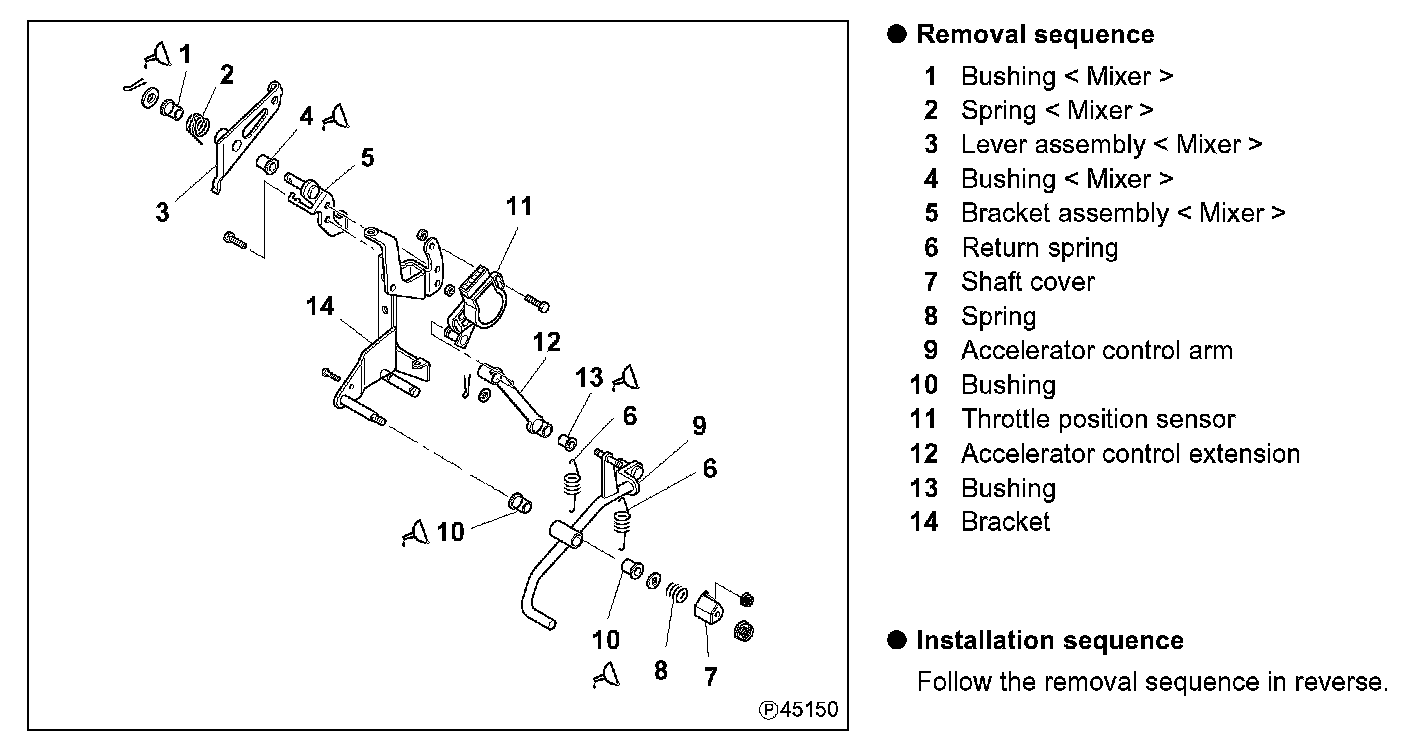 1
2
4
5
3
11
14
12
13
6
9
6
10
10
8
7
Ⓟ45150

● Removal sequence

1 Bushing < Mixer >
2 Spring < Mixer >
3 Lever assembly < Mixer >
4 Bushing < Mixer >
5 Bracket assembly < Mixer >
6 Return spring
7 Shaft cover
8 Spring
9 Accelerator control arm
10 Bushing
11 Throttle position sensor
12 Accelerator control extension
13 Bushing
14 Bracket

● Installation sequence

Follow the removal sequence in reverse.