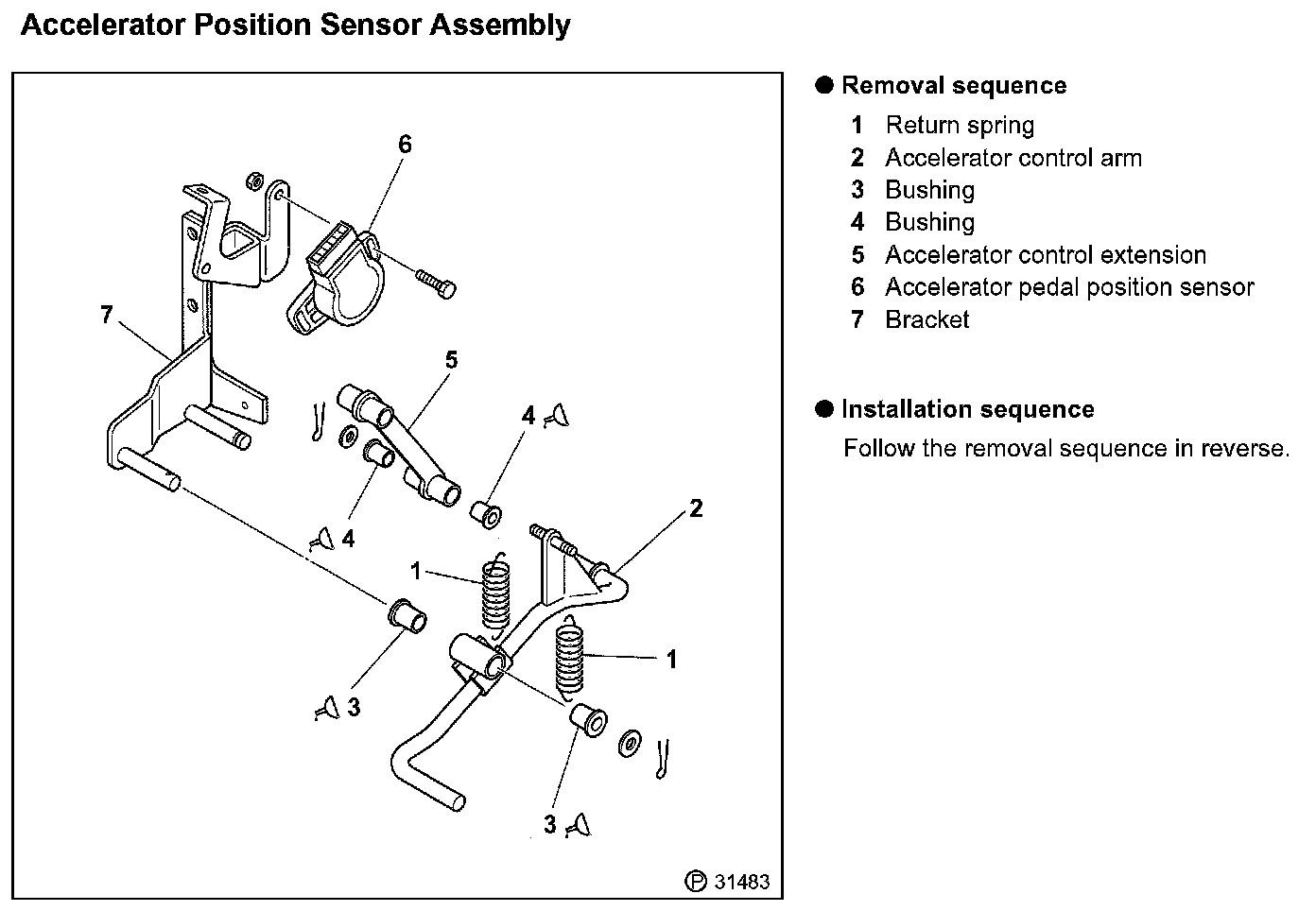 Accelerator Position Sensor Assembly

6
7
5
4
4
2
1
1
3
3

Ⓟ 31483

● Removal sequence
1 Return spring
2 Accelerator control arm
3 Bushing
4 Bushing
5 Accelerator control extension
6 Accelerator pedal position sensor
7 Bracket

● Installation sequence
Follow the removal sequence in reverse.