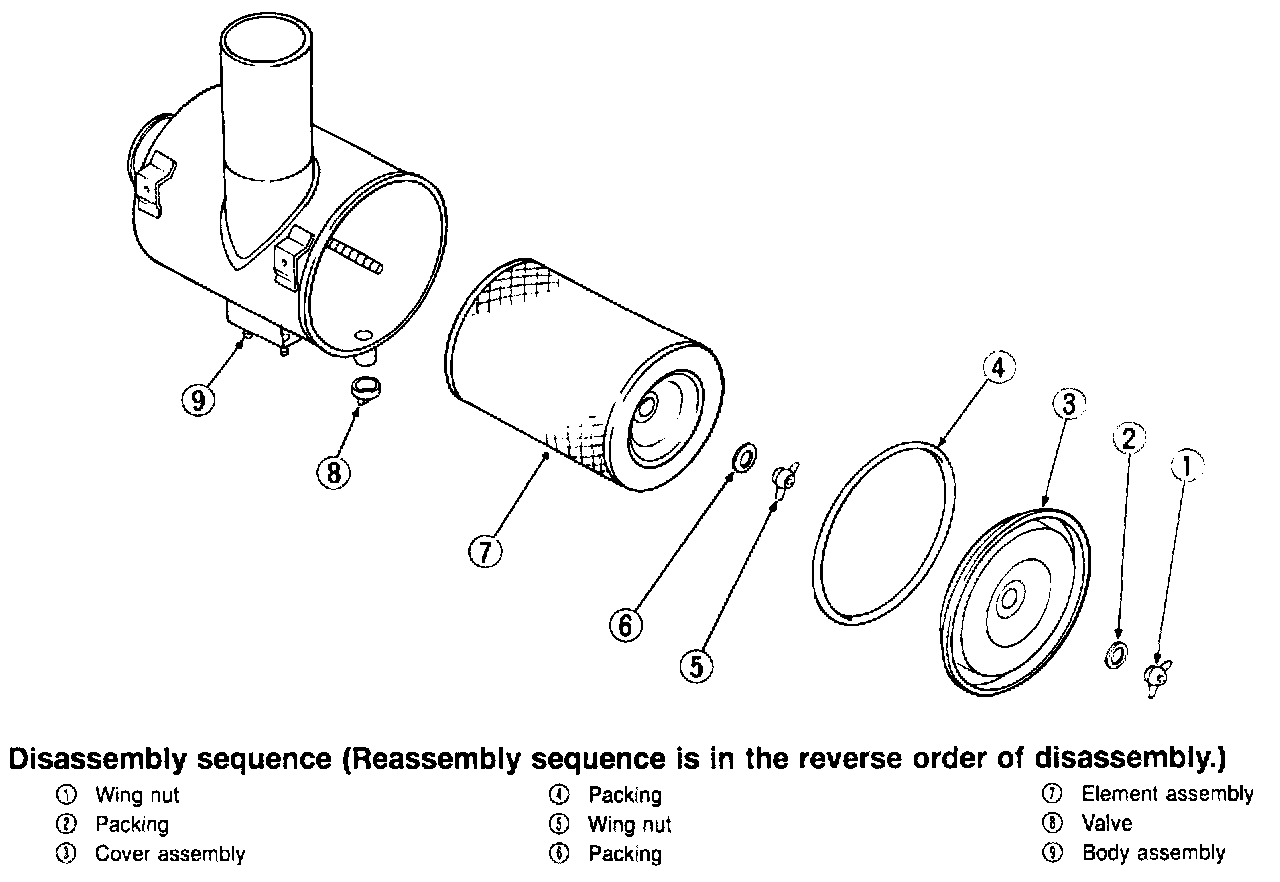 9

8

7

6

5

4

3

2

1

Disassembly sequence (Reassembly sequence is in the reverse order of disassembly.)

① Wing nut
② Packing
③ Cover assembly

④ Packing
⑤ Wing nut
⑥ Packing

⑦ Element assembly
⑧ Valve
⑨ Body assembly