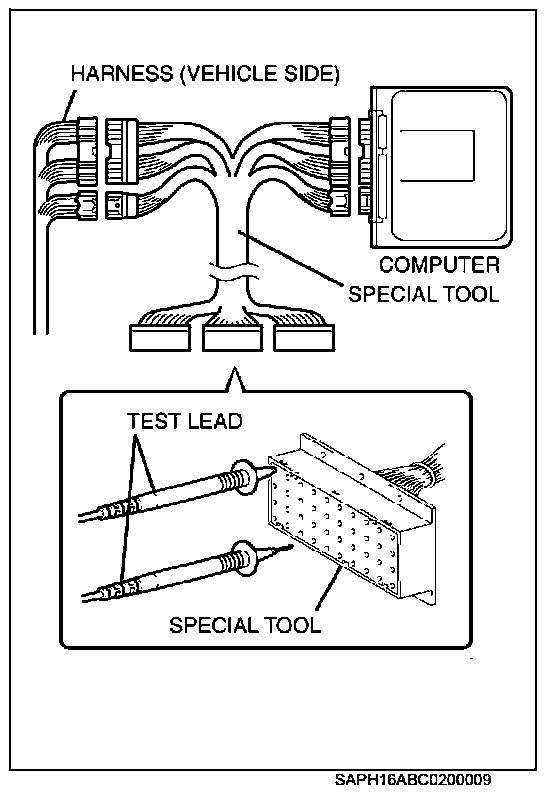 HARNESS (VEHICLE SIDE)

COMPUTER

SPECIAL TOOL

TEST LEAD

SPECIAL TOOL

SAPH16ABC0200009