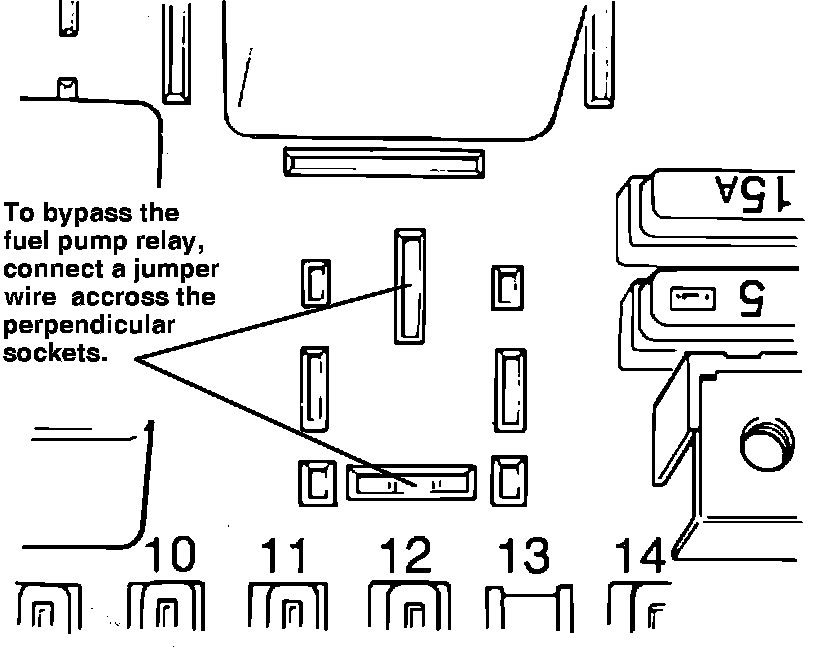 To bypass the fuel pump relay, connect a jumper wire accross the perpendicular sockets.

15A

5

10 11 12 13 14