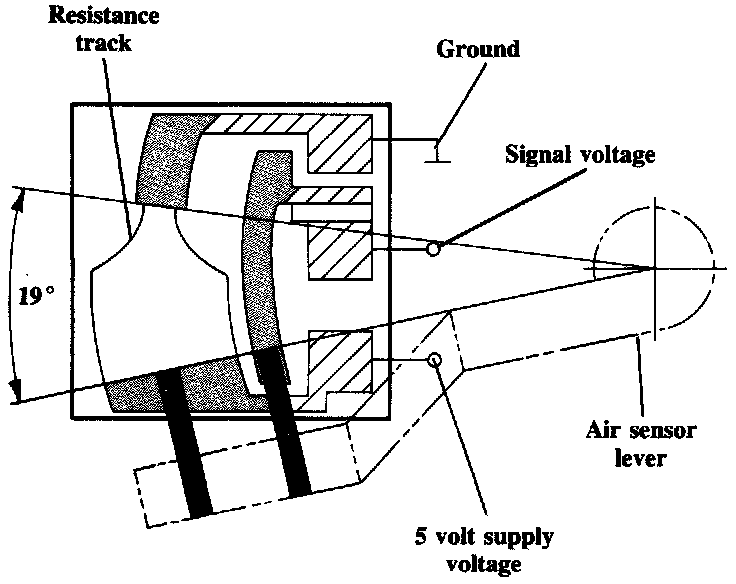 Resistance track

Ground

Signal voltage

19°

Air sensor lever

5 volt supply voltage