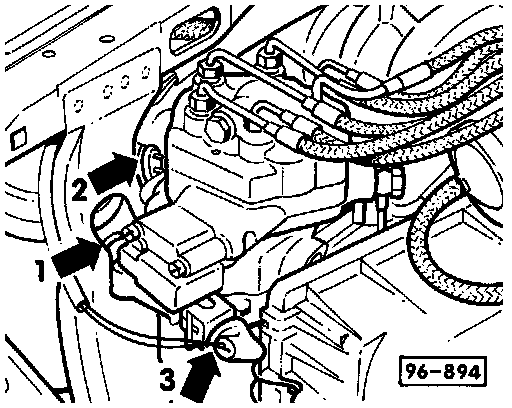 2
1
3
96-894