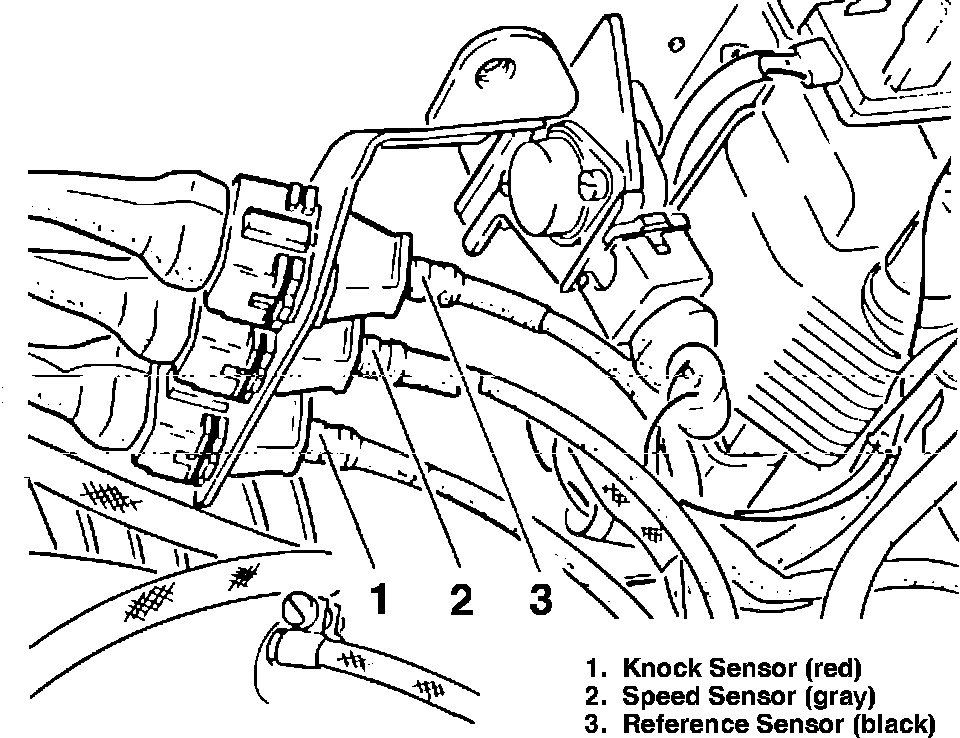 1 2 3

1. Knock Sensor (red)
2. Speed Sensor (gray)
3. Reference Sensor (black)