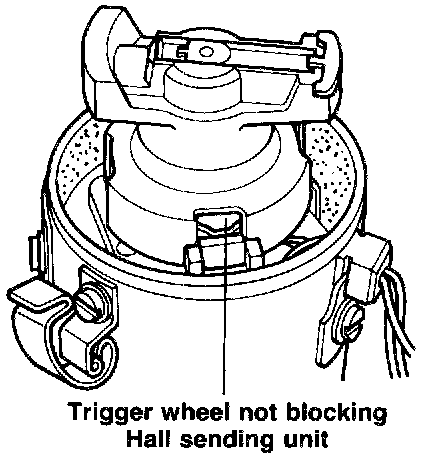 Trigger wheel not blocking
Hall sending unit