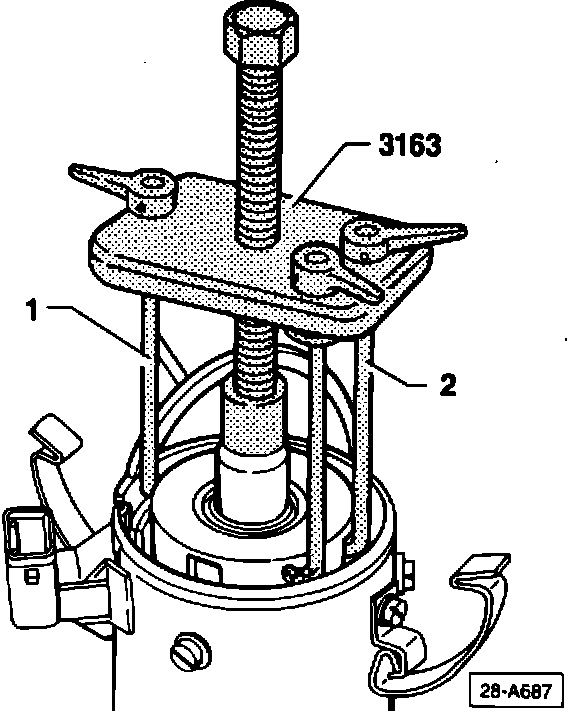 3163

1

2

28-A687