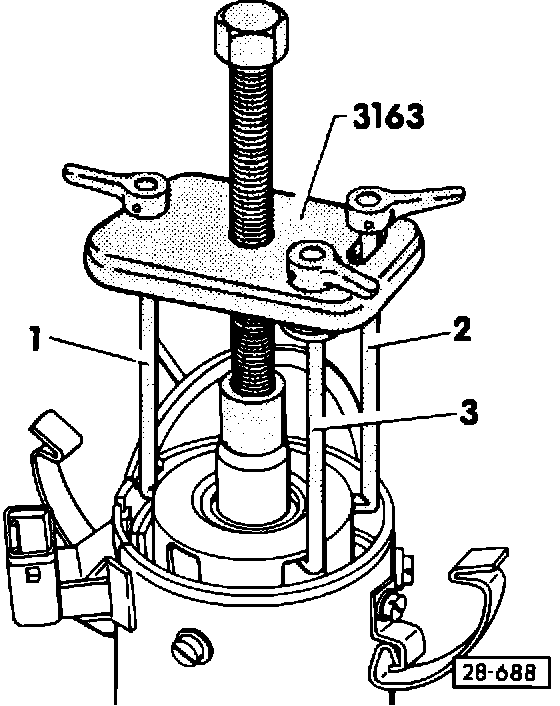 3163

1

2

3

28-688