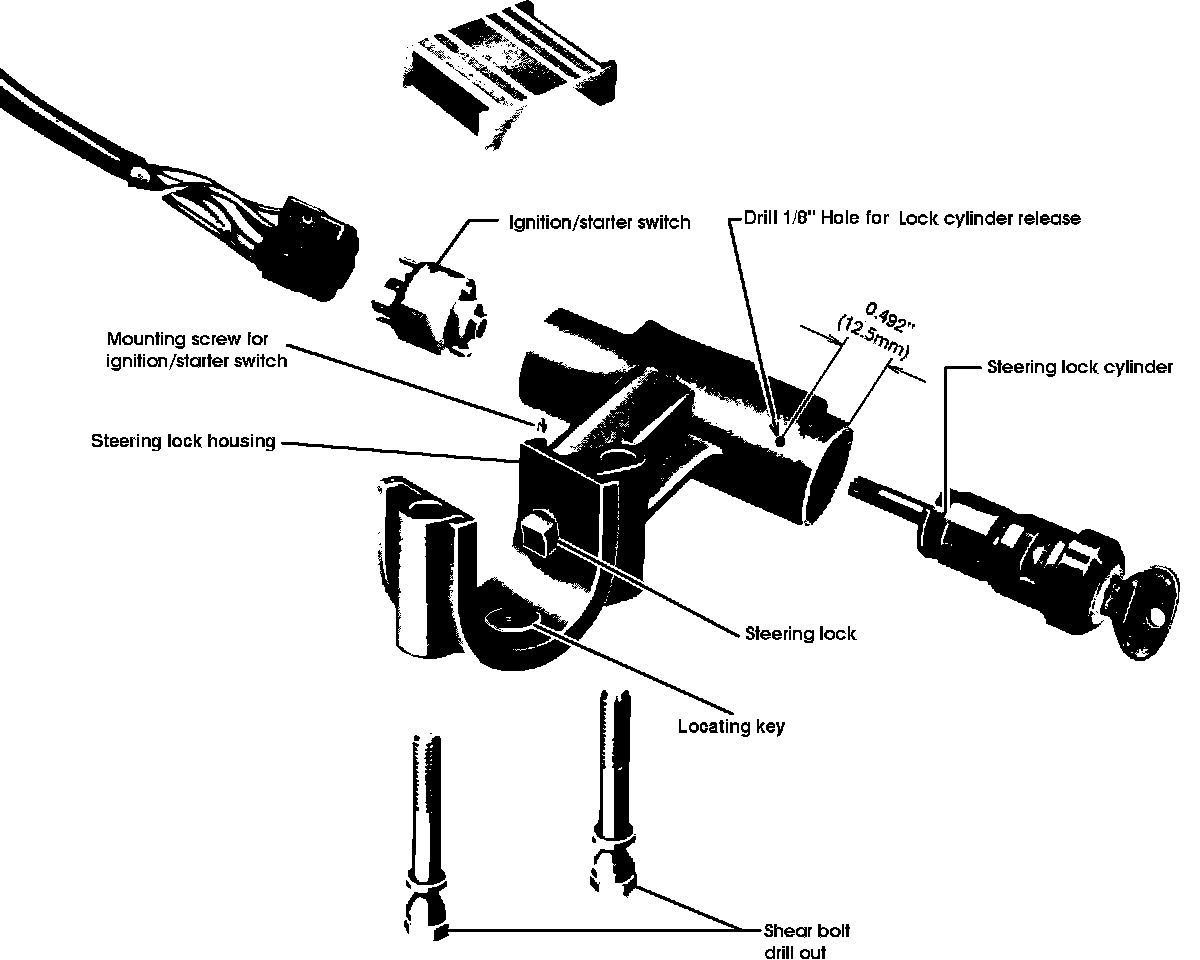 Ignition/starter switch

Drill 1/8" Hole for Lock cylinder release

0.492" (12.5mm)

Mounting screw for ignition/starter switch

Steering lock cylinder

Steering lock housing

Steering lock

Locating key

Shear bolt drill out