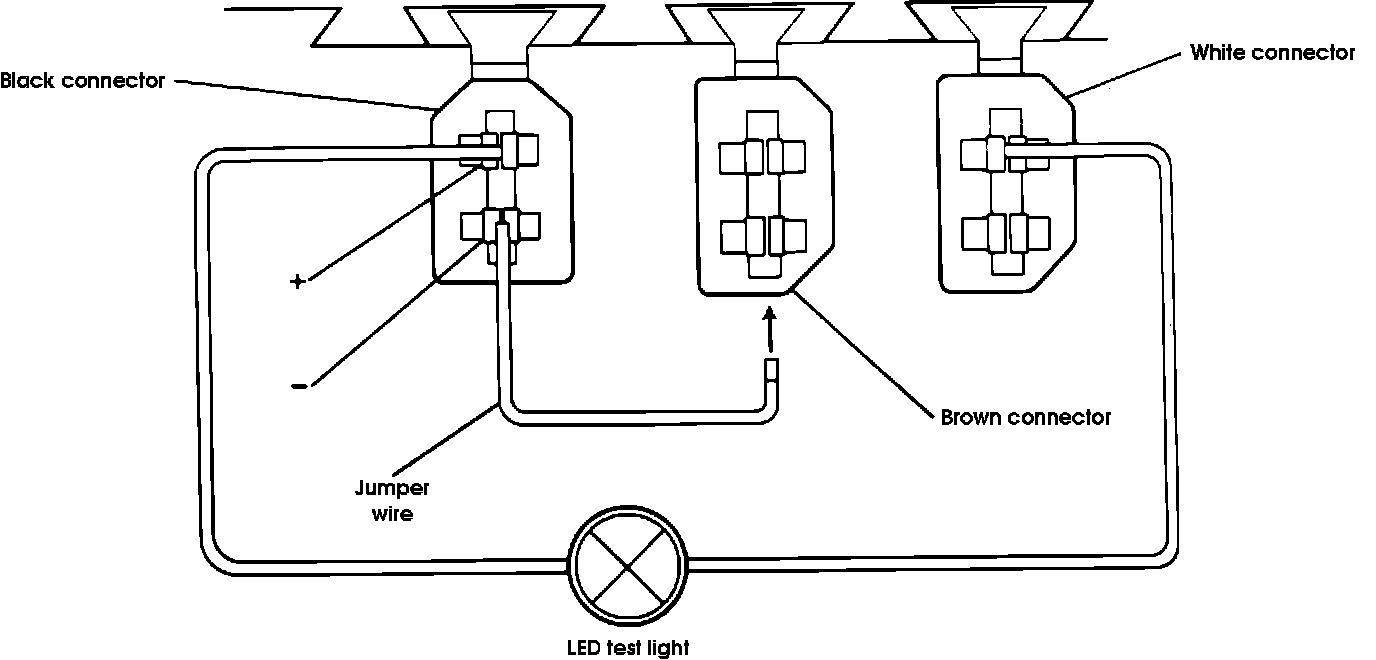 Black connector

White connector

+

-

Brown connector

Jumper wire

LED test light