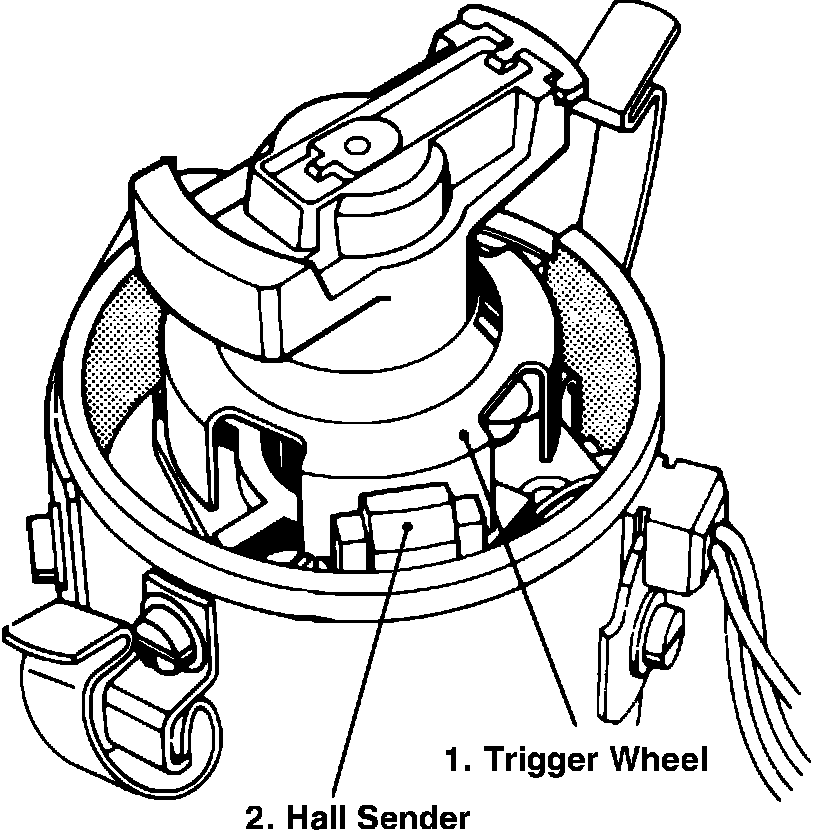 1. Trigger Wheel

2. Hall Sender