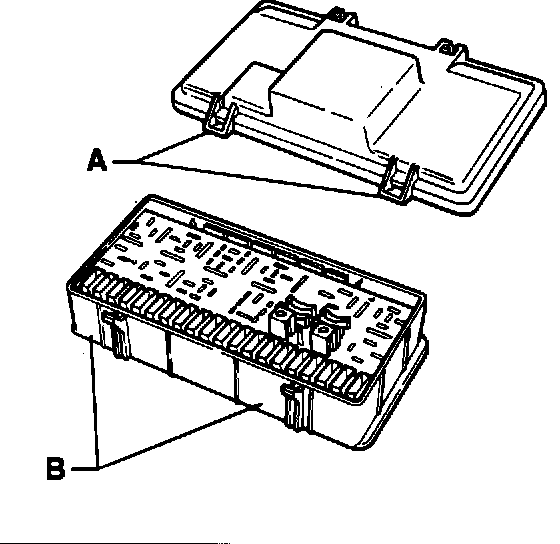 A

B