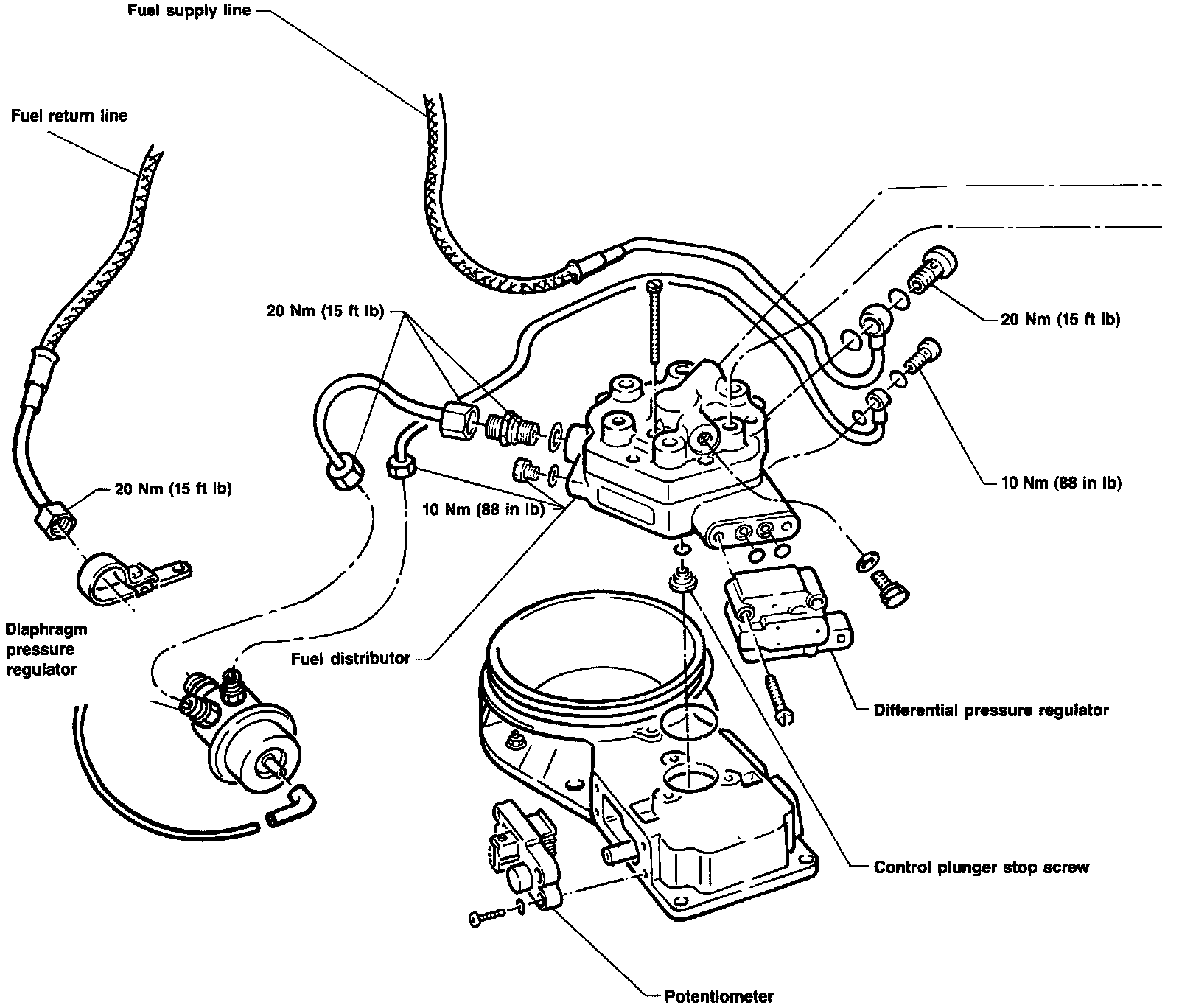 Fuel supply line

Fuel return line

20 Nm (15 ft lb)

20 Nm (15 ft lb)

20 Nm (15 ft lb)

10 Nm (88 in lb)

10 Nm (88 in lb)

Diaphragm pressure regulator

Fuel distributor

Differential pressure regulator

Control plunger stop screw

Potentiometer