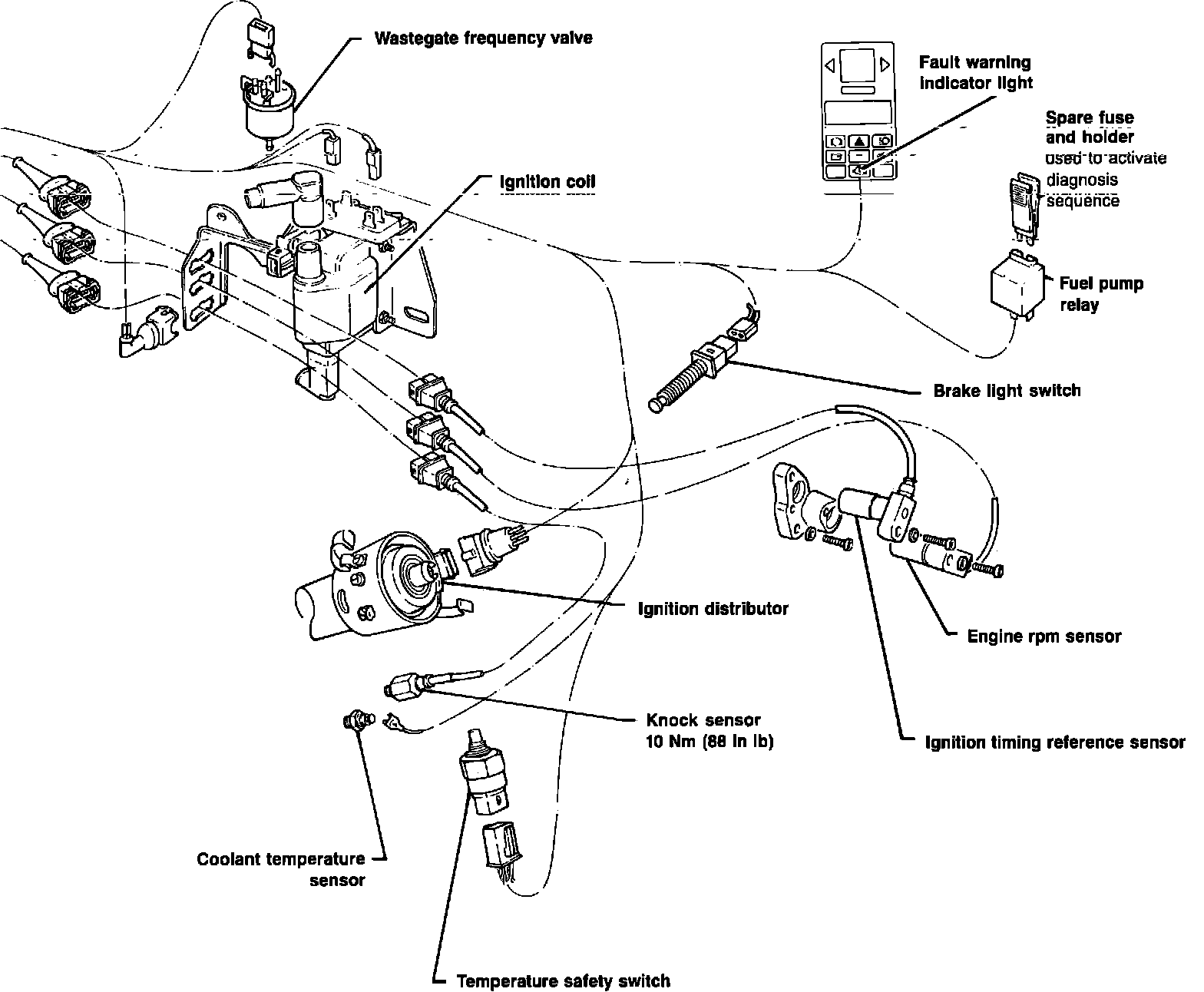 Wastegate frequency valve

Fault warning indicator light

Spare fuse and holder used to activate diagnosis sequence

Ignition coil

Fuel pump relay

Brake light switch

Ignition distributor

Engine rpm sensor

Knock sensor 10 Nm (88 in lb)

Ignition timing reference sensor

Coolant temperature sensor

Temperature safety switch