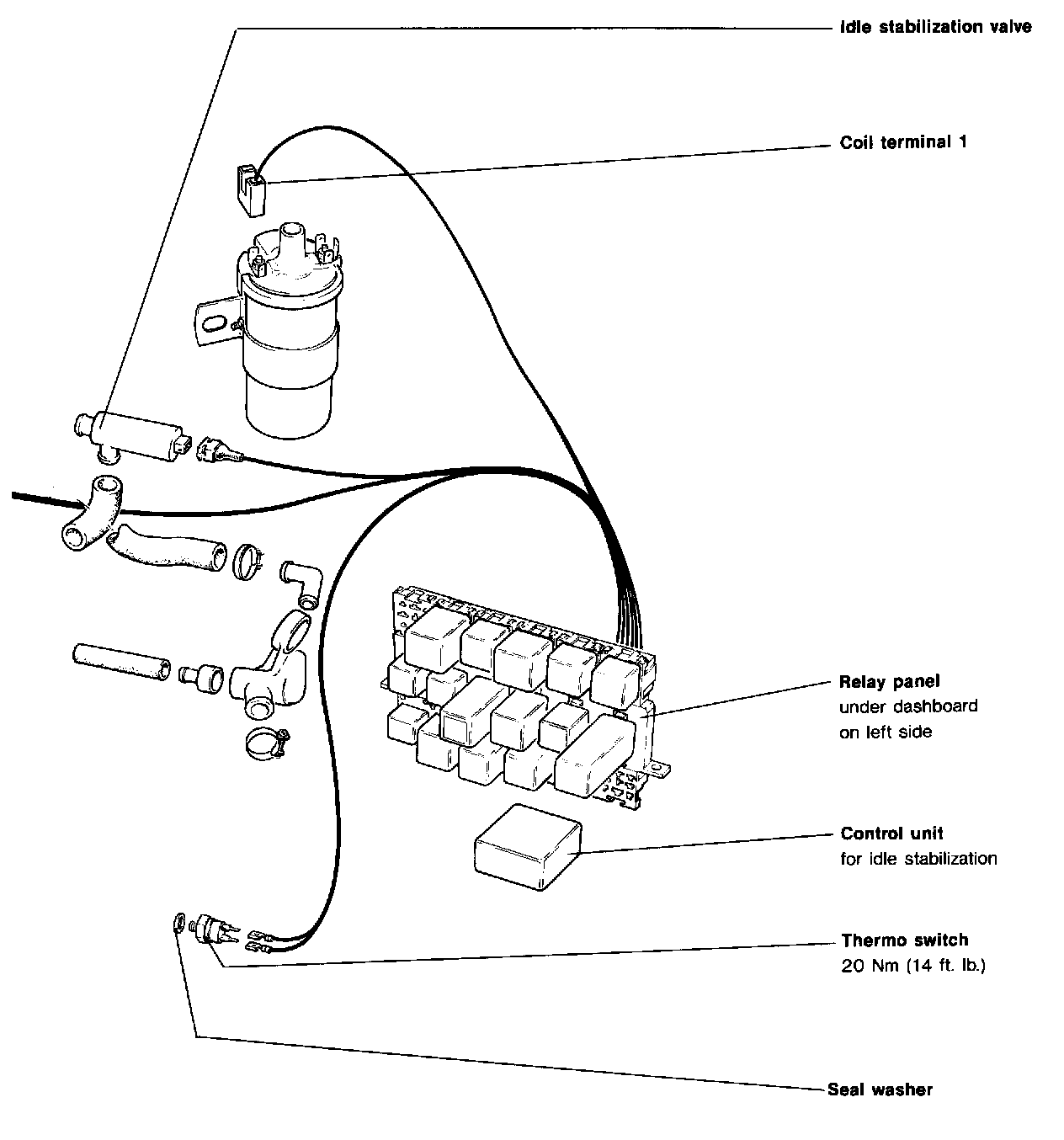 Idle stabilization valve

Coil terminal 1

Relay panel
under dashboard
on left side

Control unit
for idle stabilization

Thermo switch
20 Nm (14 ft. lb.)

Seal washer