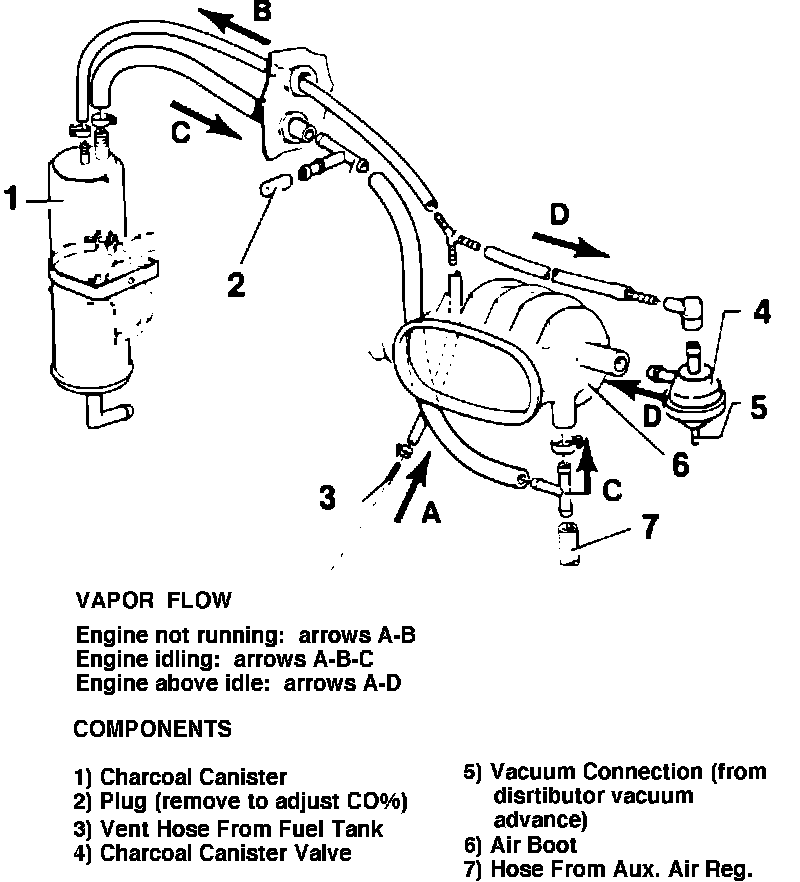 B

C

1

2

D

4

5

D

6

3

A

C

7

VAPOR FLOW

Engine not running: arrows A-B
Engine idling: arrows A-B-C
Engine above idle: arrows A-D

COMPONENTS

1) Charcoal Canister
2) Plug (remove to adjust CO%)
3) Vent Hose From Fuel Tank
4) Charcoal Canister Valve

5) Vacuum Connection (from disrtibutor vacuum advance)
6) Air Boot
7) Hose From Aux. Air Reg.