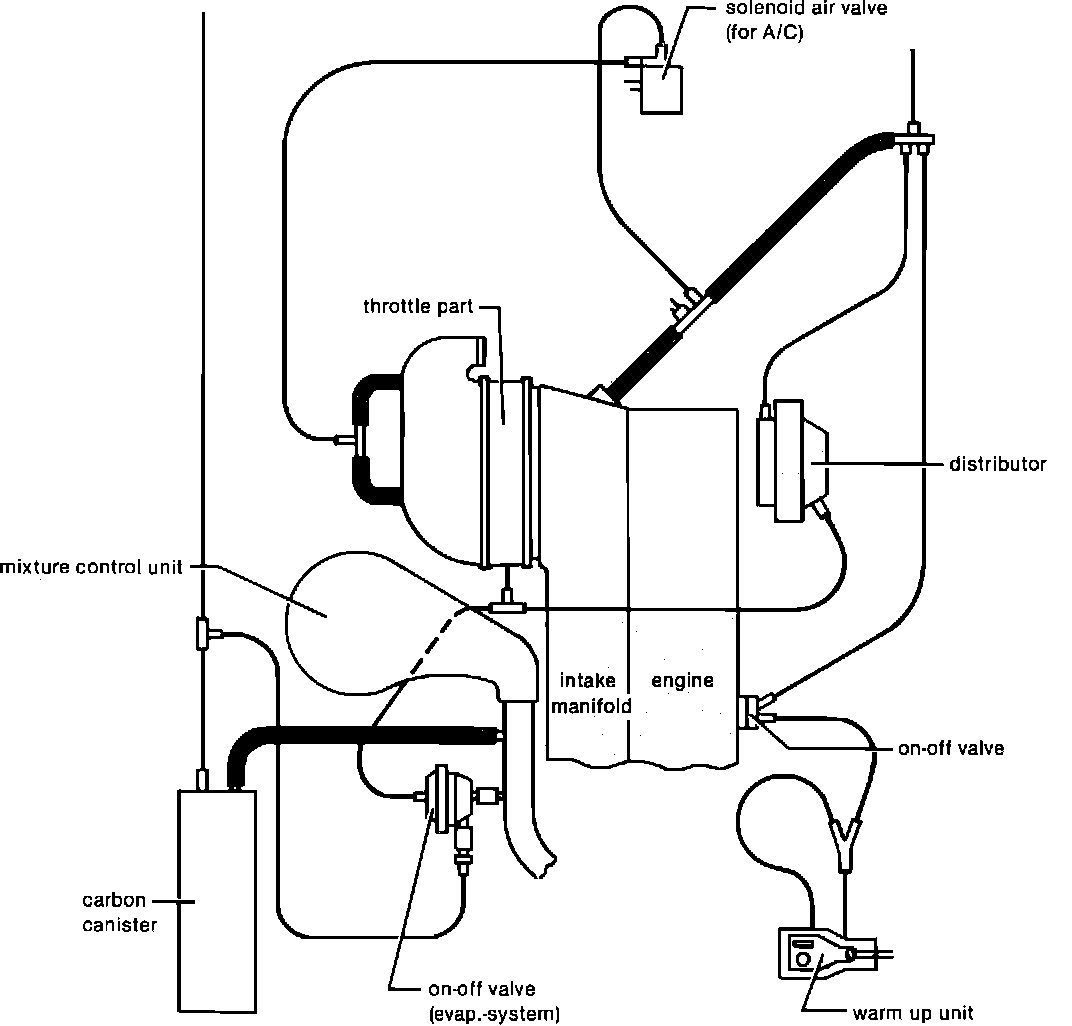 solenoid air valve
(for A/C)

throttle part

distributor

mixture control unit

intake
manifold

engine

on-off valve

carbon
canister

on-off valve
(evap.-system)

warm up unit