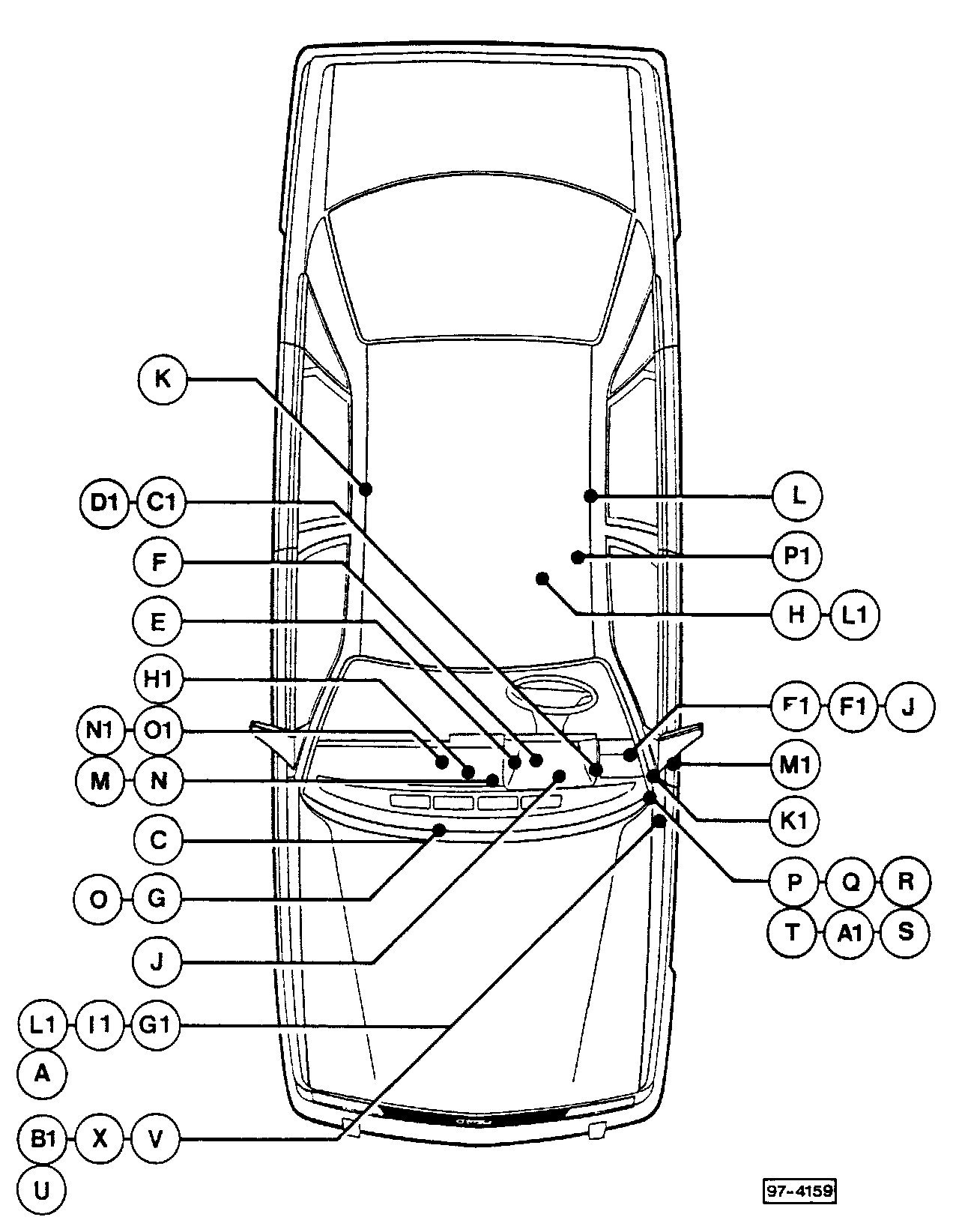 K
D1 C1
F
E
H1
N1 O1
M N
C
O G
J
L1 I1 G1
A
B1 X V
U
L
P1
H L1
F1 F1 J
M1
K1
P Q R
T A1 S
97-4159