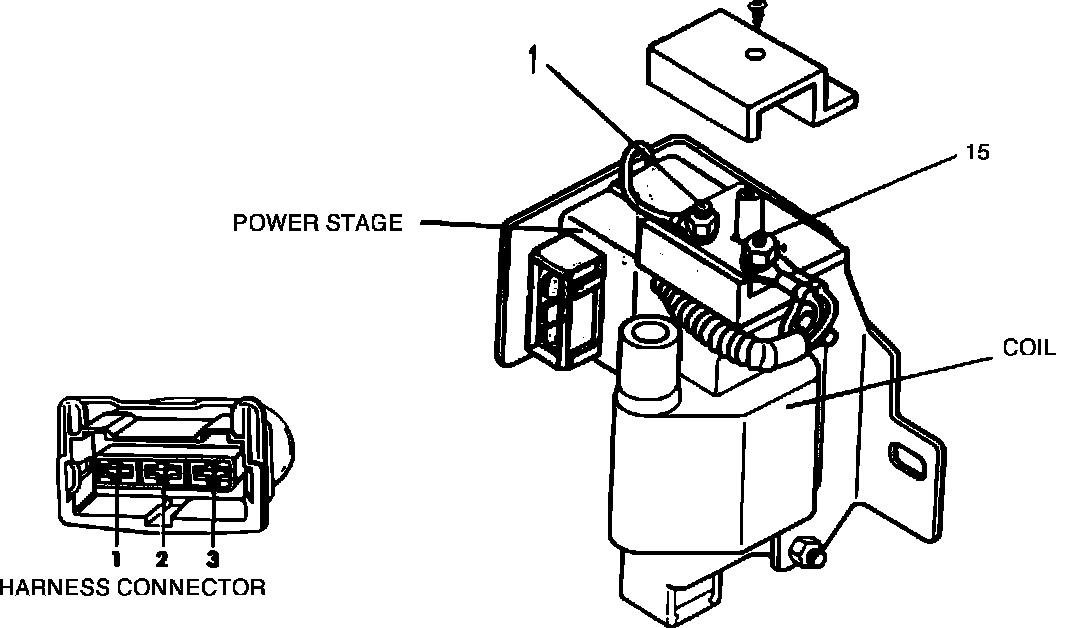 1
15
POWER STAGE
COIL
1 2 3
HARNESS CONNECTOR