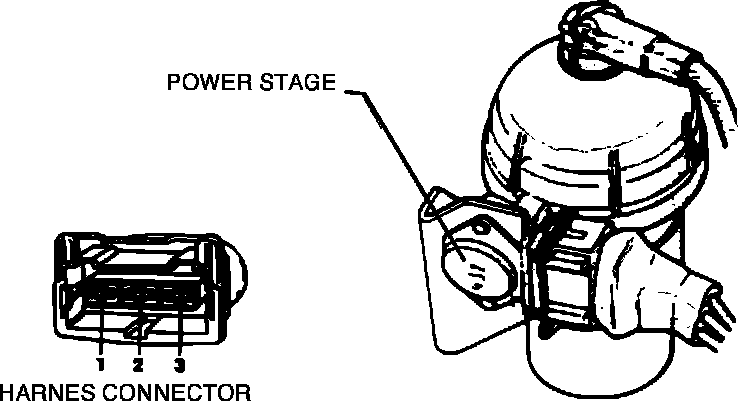 POWER STAGE

1 2 3

HARNES CONNECTOR