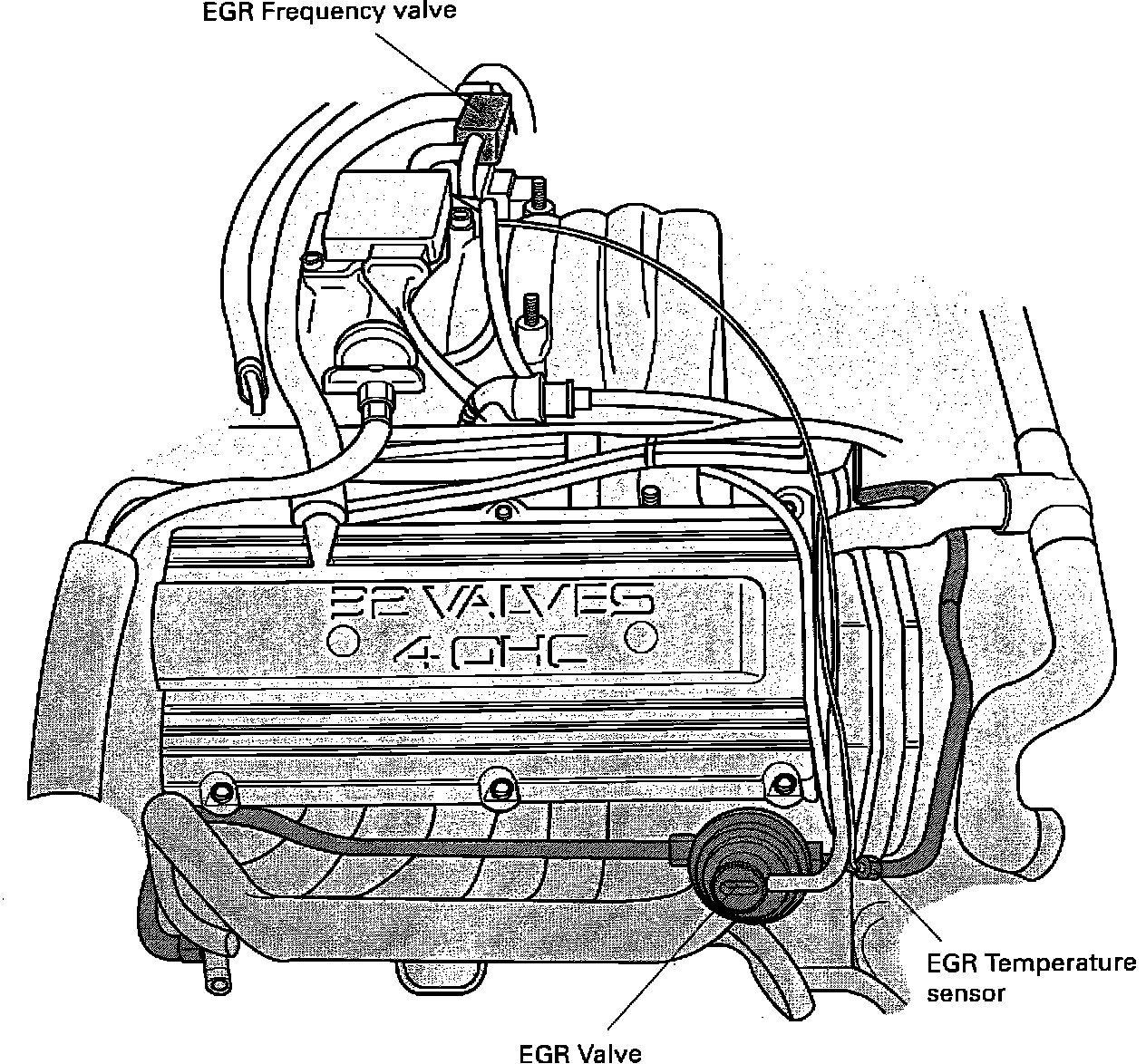 EGR Frequency valve

32 VALVES
4 OHC

EGR Temperature sensor

EGR Valve