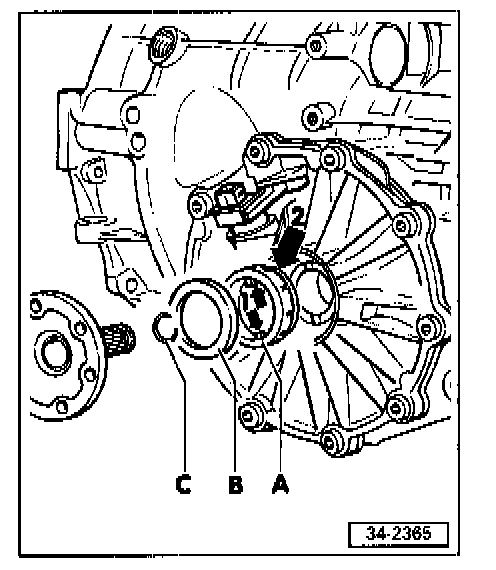 2
1
C B A
34-2365