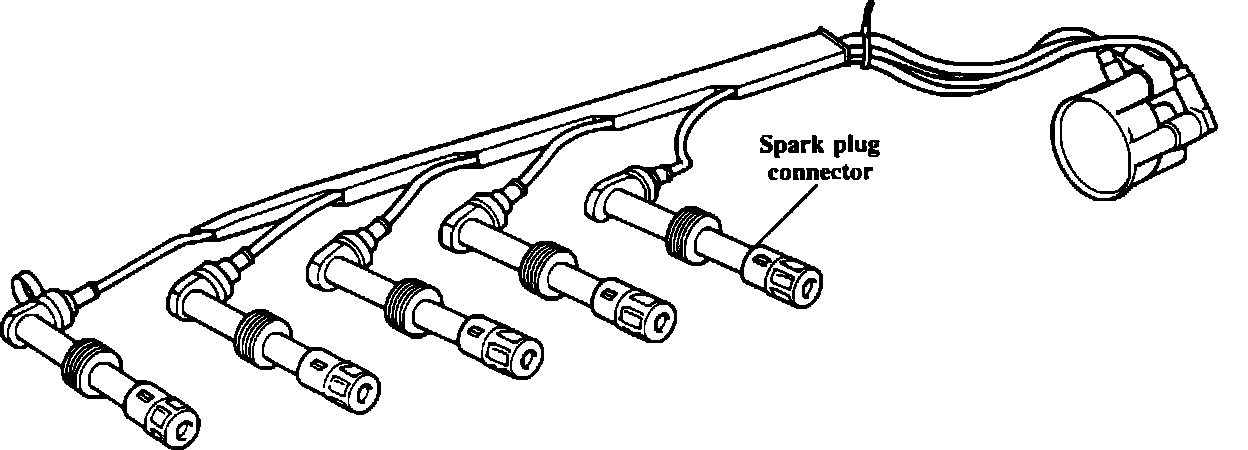 Spark plug connector