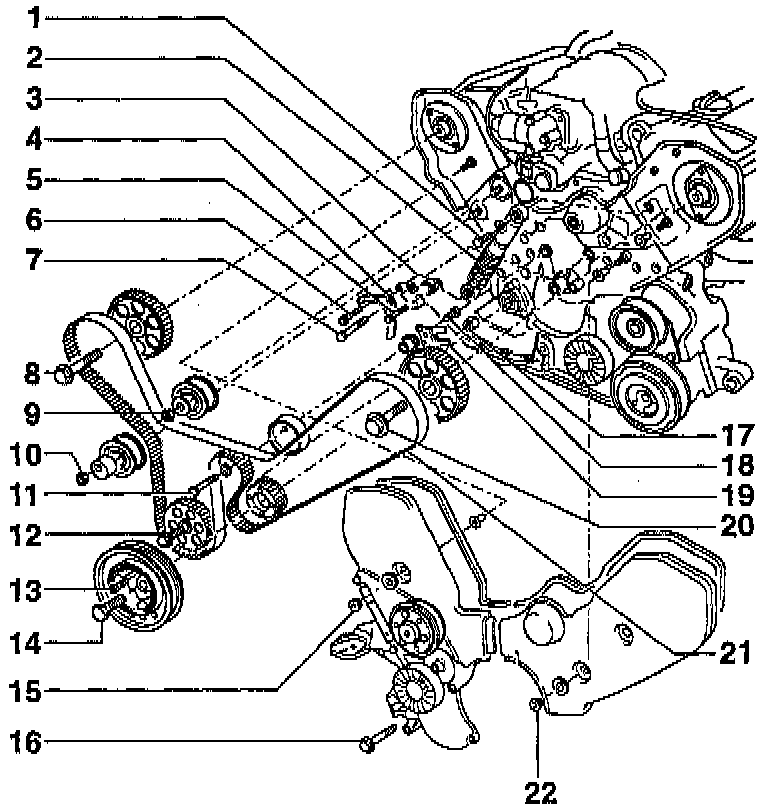 1
2
3
4
5
6
7
8
9
10
11
12
13
14
15
16
17
18
19
20
21
22