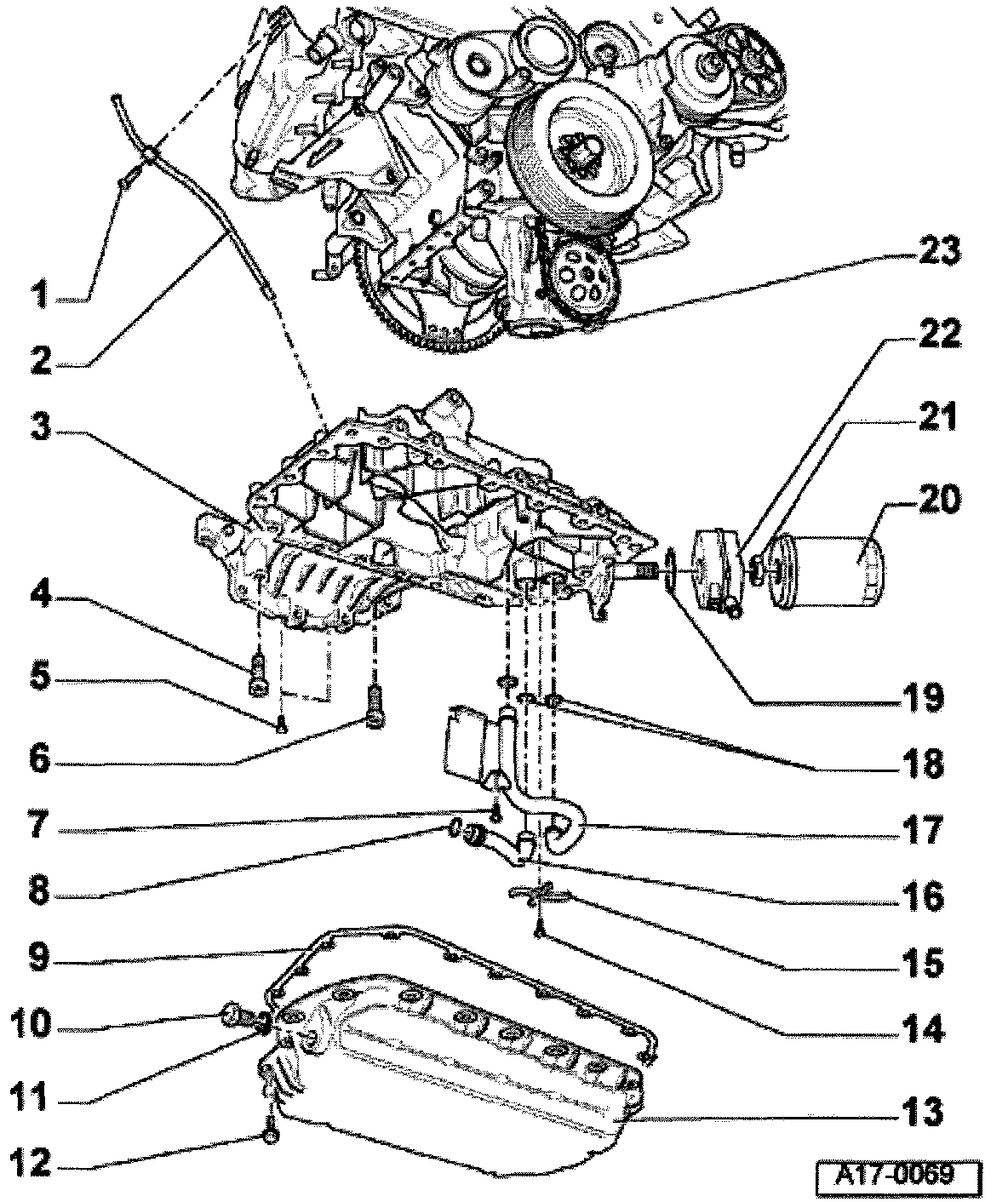 1
2
3
4
5
6
7
8
9
10
11
12
23
22
21
20
19
18
17
16
15
14
13
A17-0069